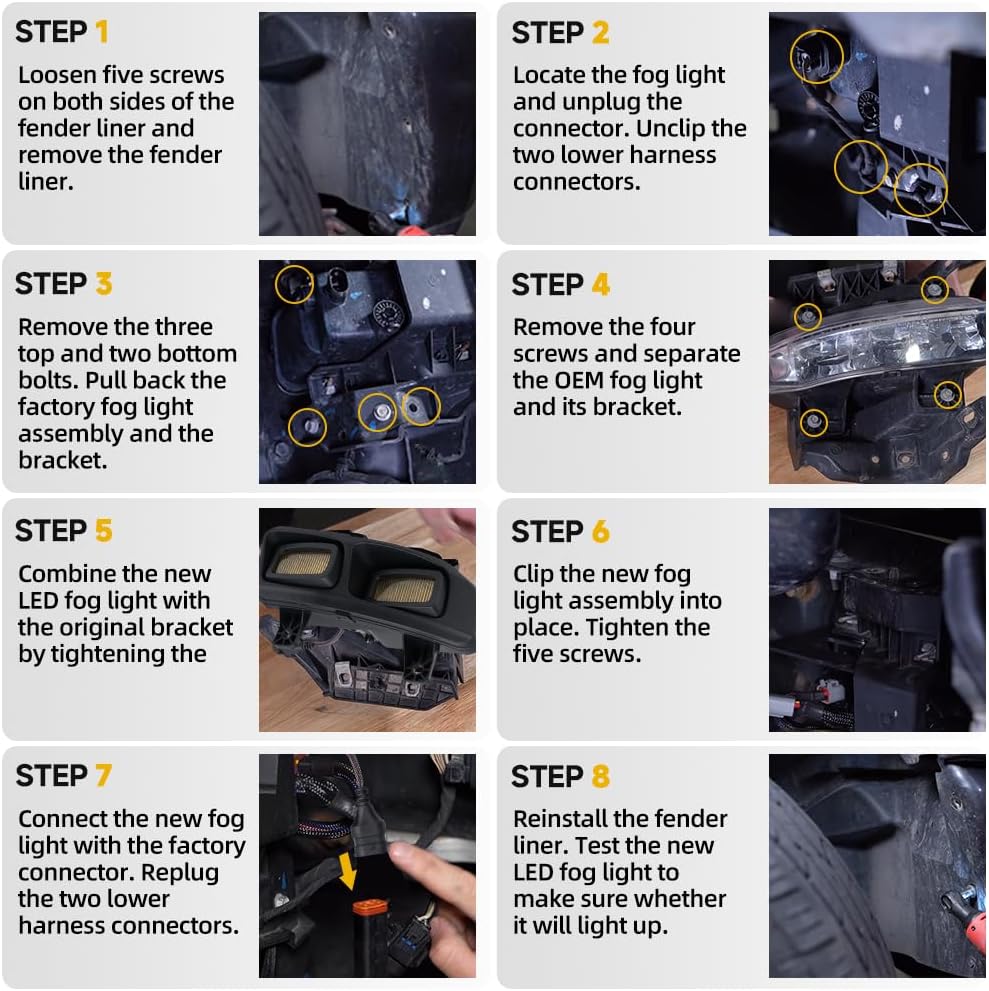 STEP 1
Loosen five screws on both sides of the fender liner and remove the fender liner.

STEP 2
Locate the fog light and unplug the connector. Unclip the two lower harness connectors.

STEP 3
Remove the three top and two bottom bolts. Pull back the factory fog light assembly and the bracket.

STEP 4
Remove the four screws and separate the OEM fog light and its bracket.

STEP 5
Combine the new LED fog light with the original bracket by tightening the

STEP 6
Clip the new fog light assembly into place. Tighten the five screws.

STEP 7
Connect the new fog light with the factory connector. Replug the two lower harness connectors.

STEP 8
Reinstall the fender liner. Test the new LED fog light to make sure whether it will light up.