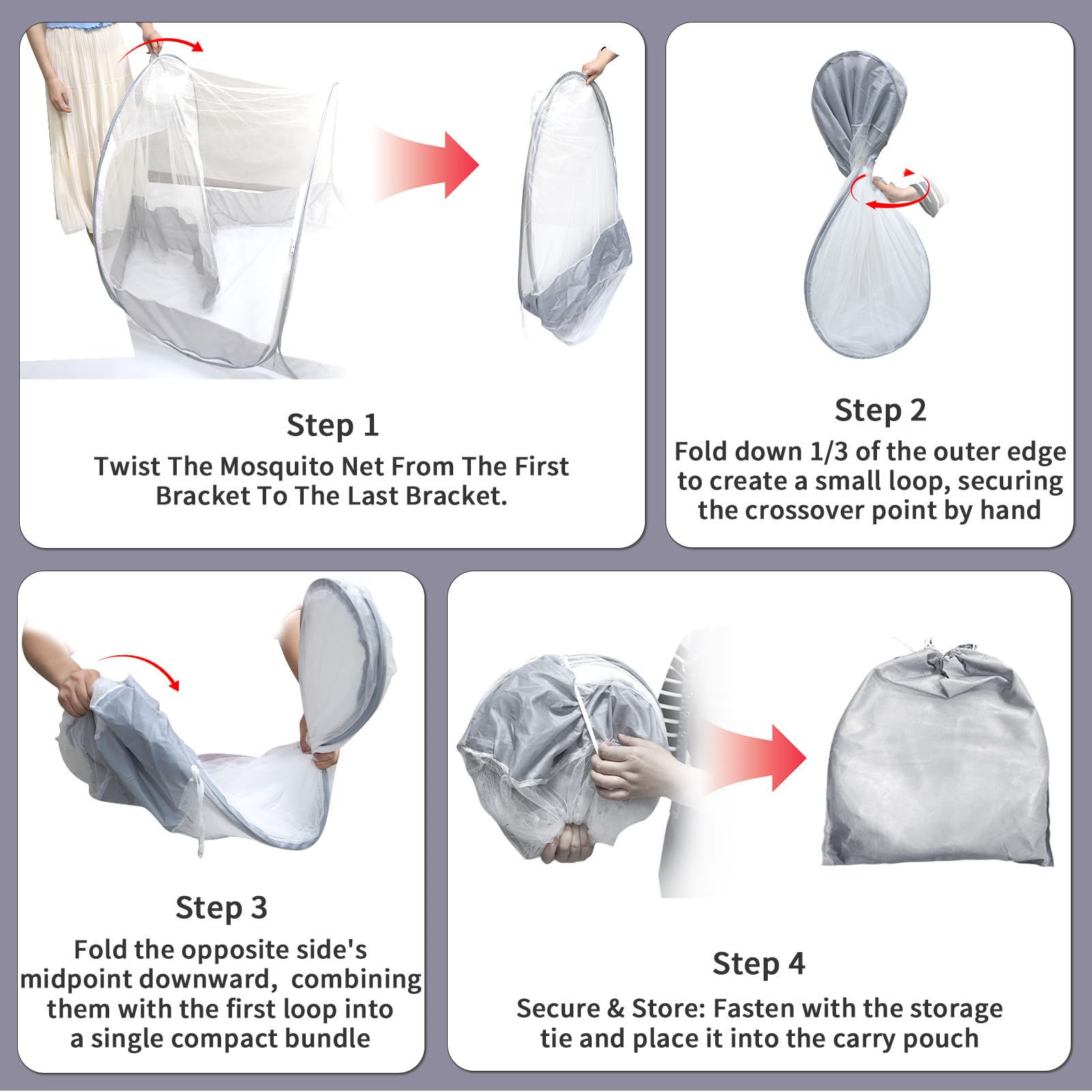 Step 1
Twist The Mosquito Net From The First Bracket To The Last Bracket.

Step 2
Fold down 1/3 of the outer edge to create a small loop, securing the crossover point by hand

Step 3
Fold the opposite side's midpoint downward, combining them with the first loop into a single compact bundle

Step 4
Secure & Store: Fasten with the storage tie and place it into the carry pouch