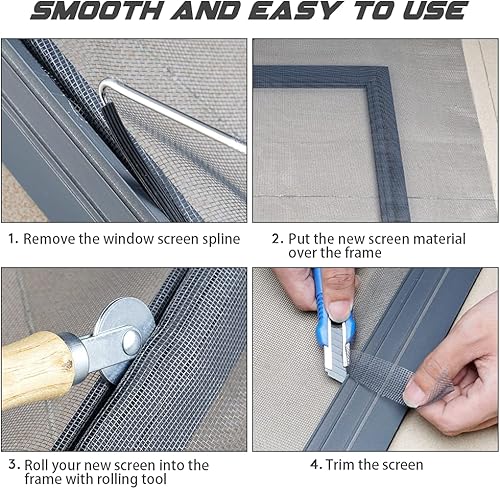 SMOOTH AND EASY TO USE

1. Remove the window screen spline

2. Put the new screen material over the frame

3. Roll your new screen into the frame with rolling tool

4. Trim the screen