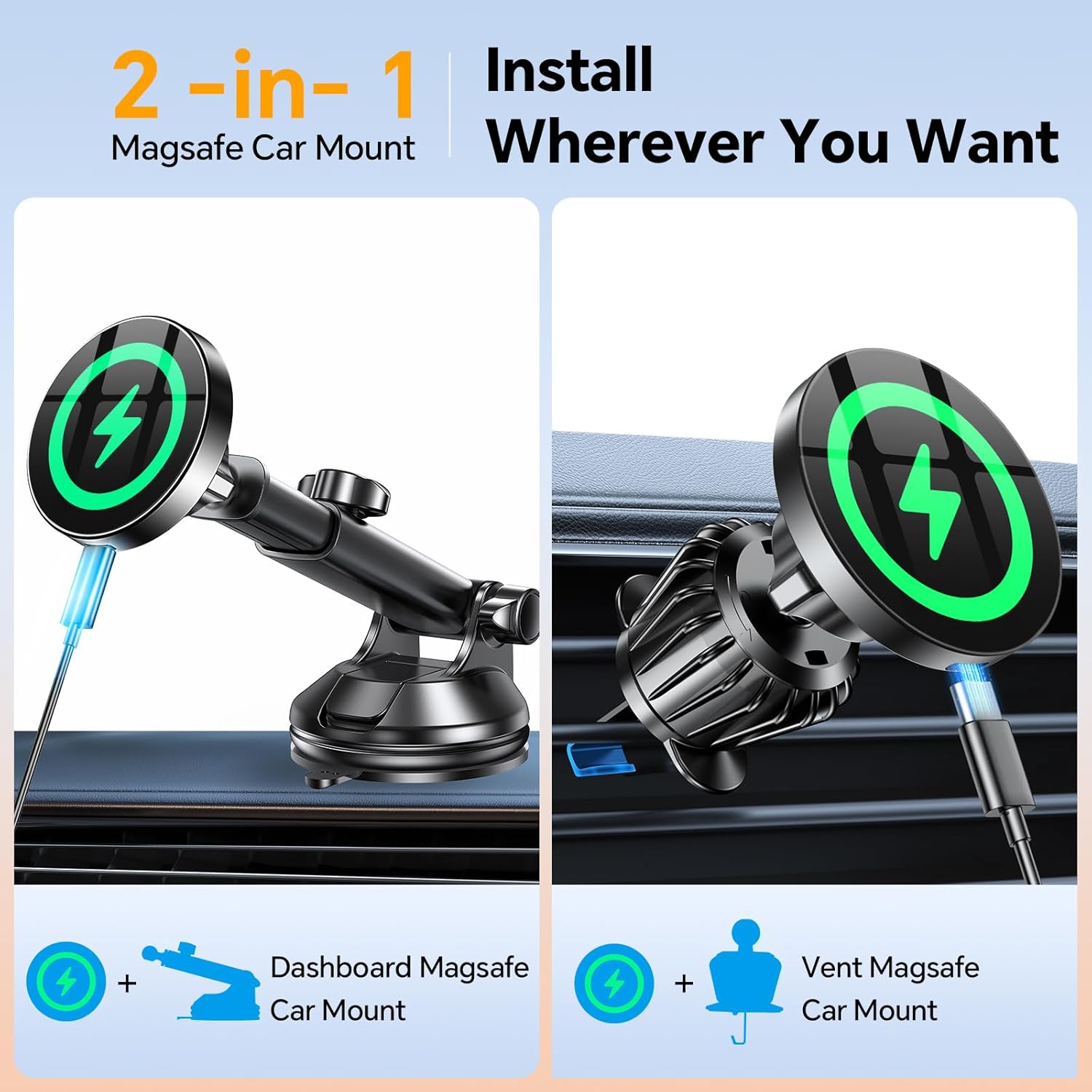 2 -in- 1
Magsafe Car Mount

Install
Wherever You Want

+ Dashboard Magsafe Car Mount

+ Vent Magsafe Car Mount