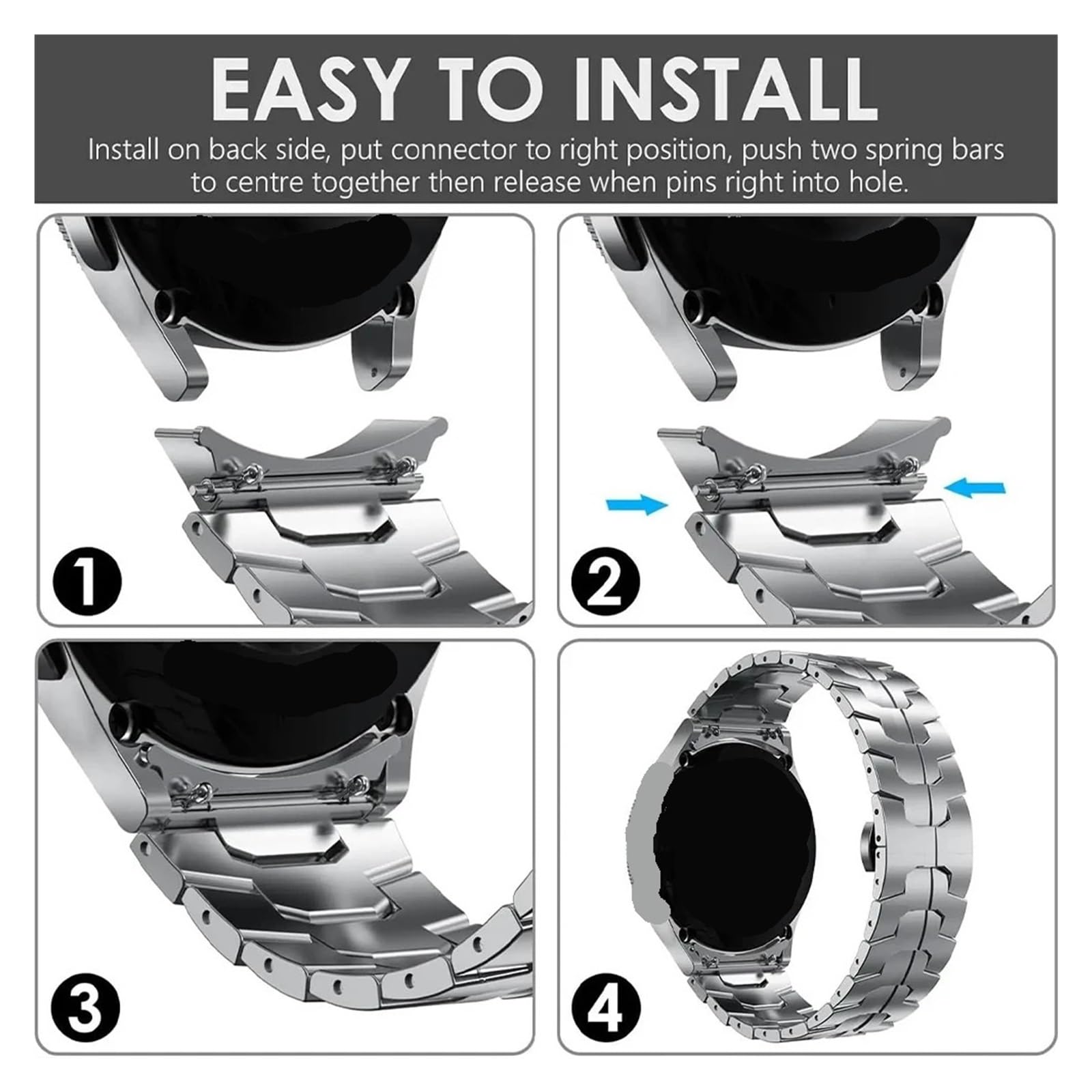 EASY TO INSTALL

Install on back side, put connector to right position, push two spring bars to centre together then release when pins right into hole.

1

2

3

4