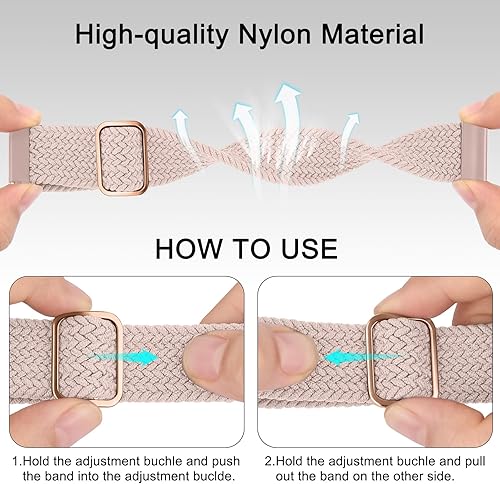 High-quality Nylon Material

HOW TO USE

1.Hold the adjustment buchle and push the band into the adjustment buclde.

2.Hold the adjustment buchle and pull out the band on the other side.