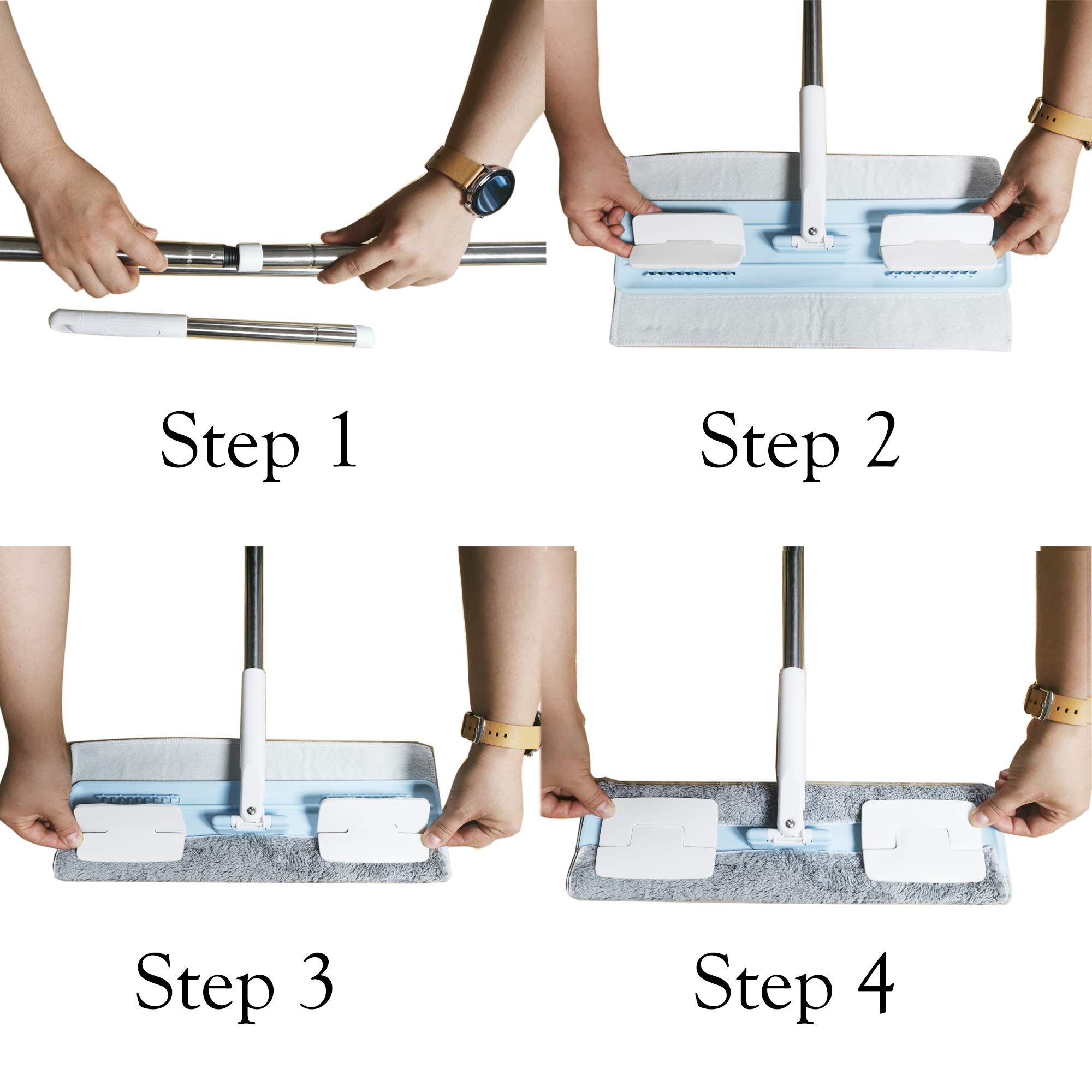 Step 1

Step 2

Step 3

Step 4