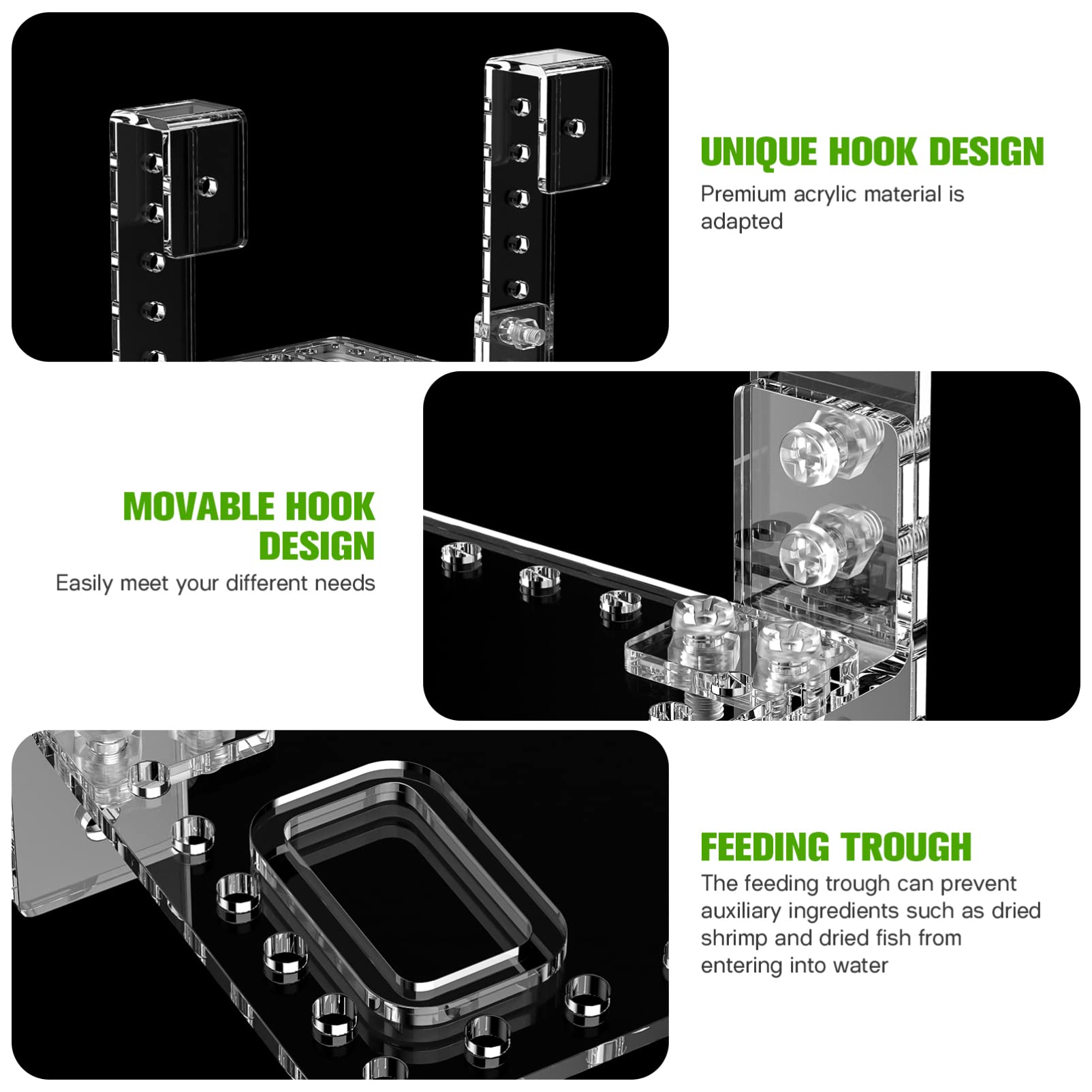 UNIQUE HOOK DESIGN
Premium acrylic material is adapted

MOVABLE HOOK DESIGN
Easily meet your different needs

FEEDING TROUGH
The feeding trough can prevent auxiliary ingredients such as dried shrimp and dried fish from entering into water