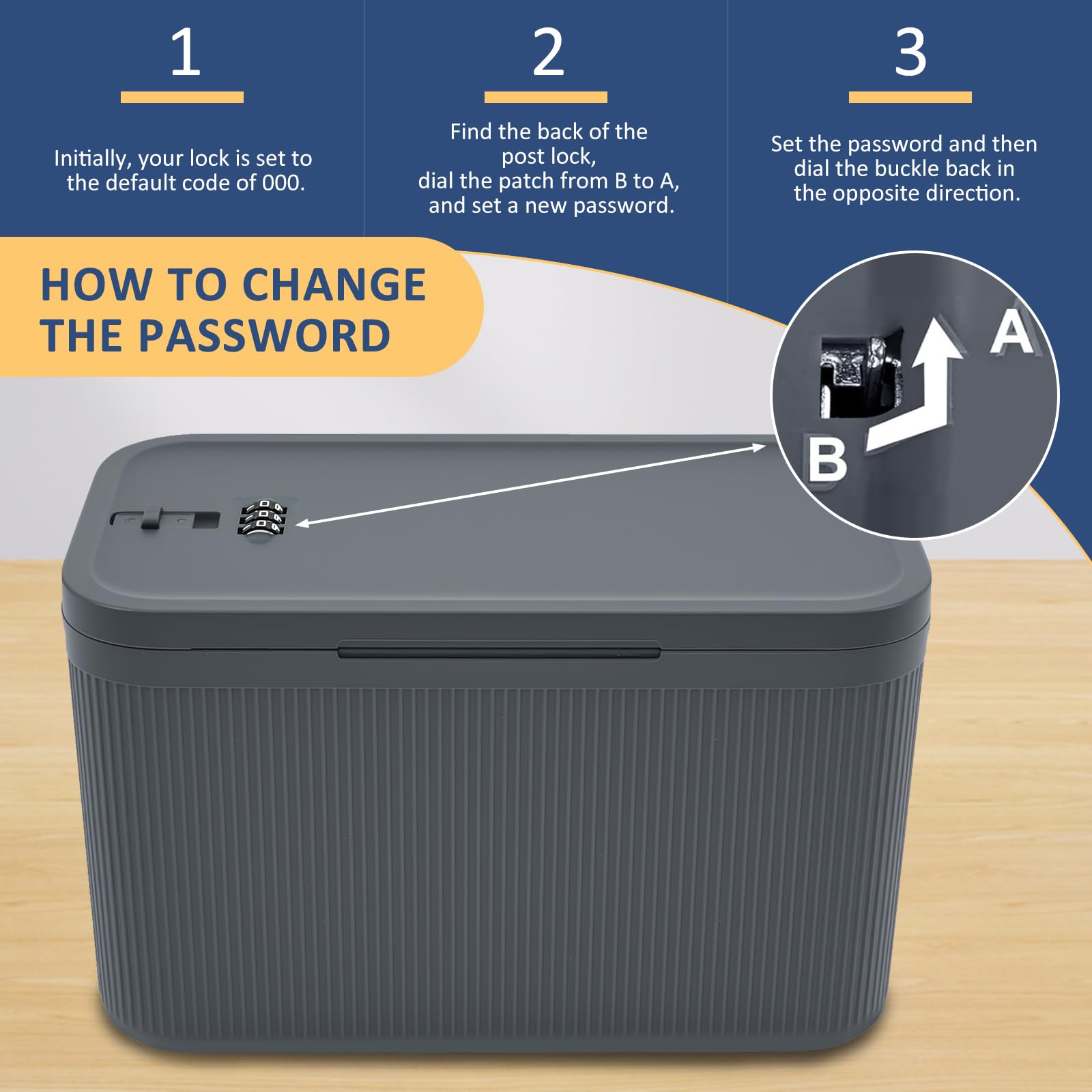 1

Initially, your lock is set to the default code of 000.

2

Find the back of the post lock, dial the patch from B to A, and set a new password.

3

Set the password and then dial the buckle back in the opposite direction.

HOW TO CHANGE THE PASSWORD

A

B