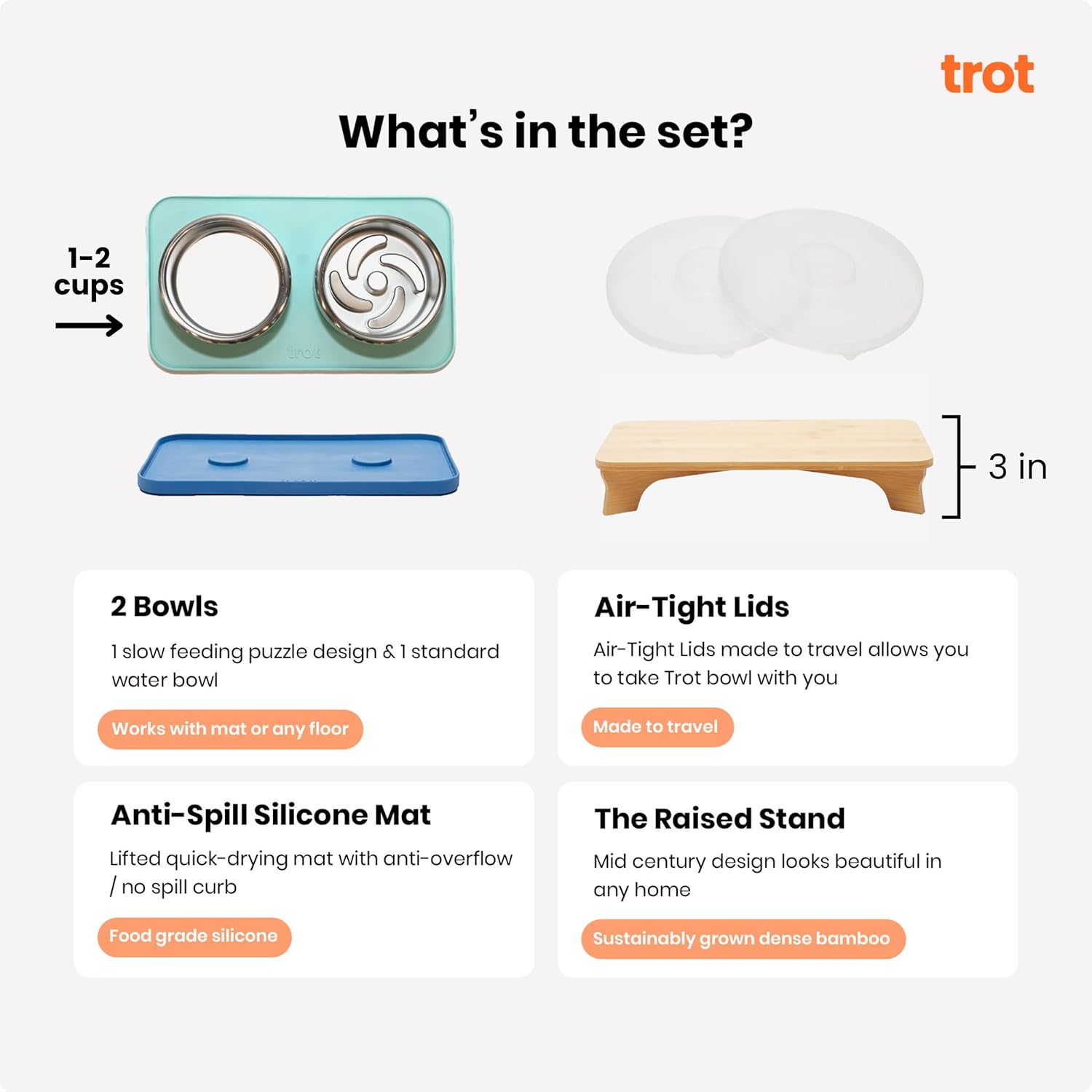 trot

What's in the set?

1-2 cups

trot

3 in

2 Bowls

1 slow feeding puzzle design & 1 standard water bowl

Works with mat or any floor

Air-Tight Lids

Air-Tight Lids made to travel allows you to take Trot bowl with you

Made to travel

Anti-Spill Silicone Mat

Lifted quick-drying mat with anti-overflow / no spill curb

Food grade silicone

The Raised Stand

Mid century design looks beautiful in any home

Sustainably grown dense bamboo