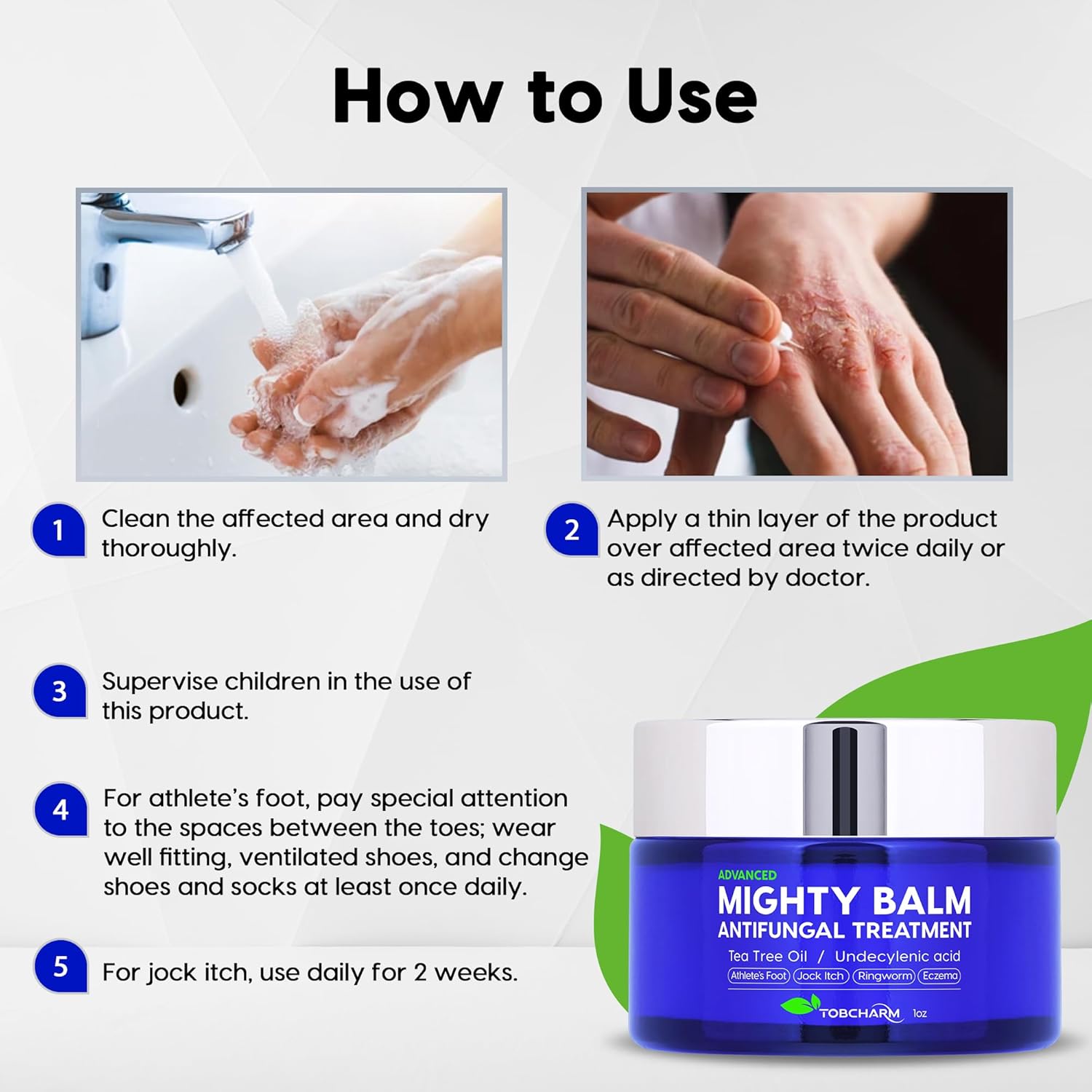 How to Use

1 Clean the affected area and dry thoroughly.

2 Apply a thin layer of the product over affected area twice daily or as directed by doctor.

3 Supervise children in the use of this product.

4 For athlete's foot, pay special attention to the spaces between the toes; wear well fitting, ventilated shoes, and change shoes and socks at least once daily.

5 For jock itch, use daily for 2 weeks.

ADVANCED
MIGHTY BALM
ANTIFUNGAL TREATMENT
Tea Tree Oil / Undecylenic acid
Athlete's Foot Jock Itch Ringworm Eczema
TOBCHARM 1oz