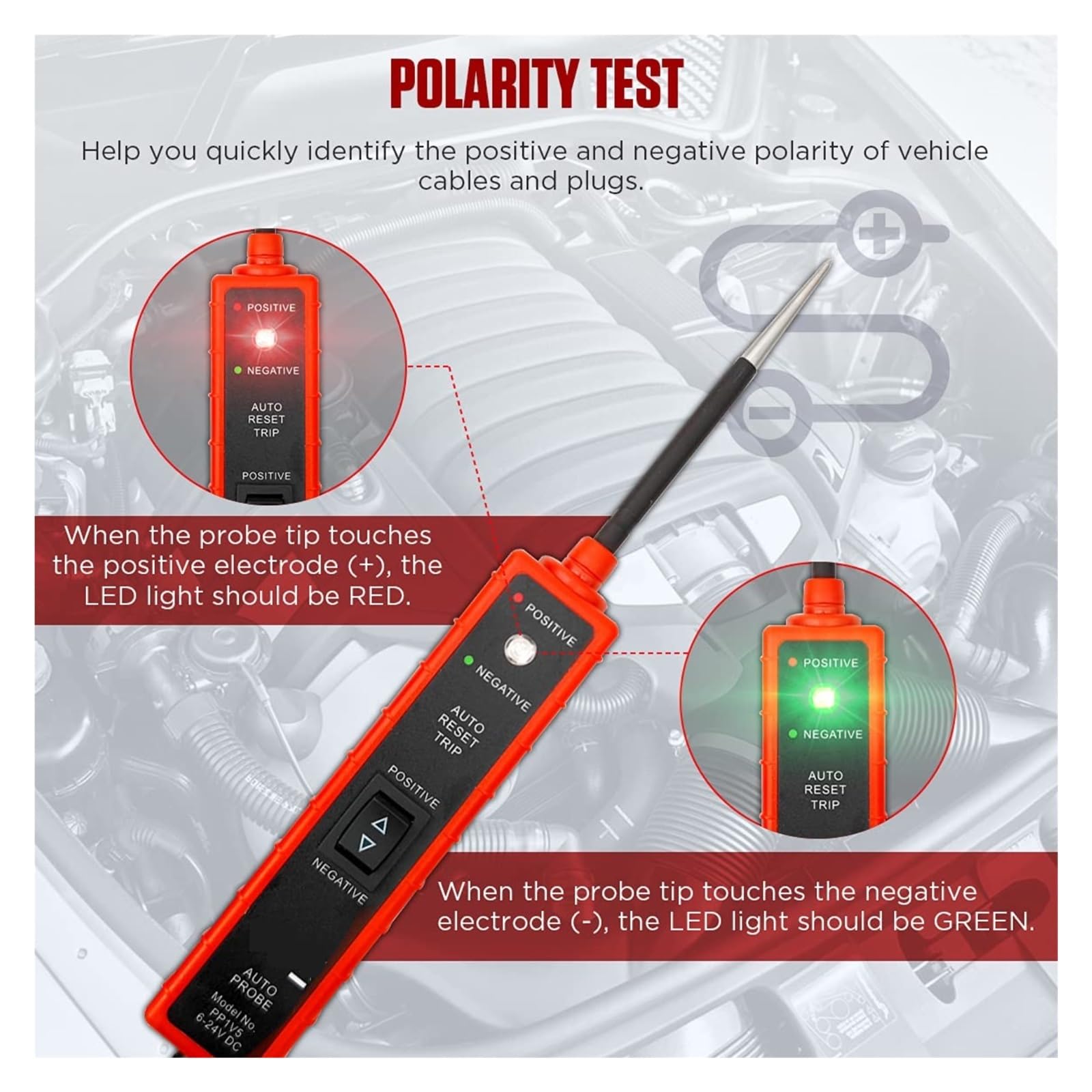 POLARITY TEST

Help you quickly identify the positive and negative polarity of vehicle cables and plugs.

POSITIVE
NEGATIVE
AUTO RESET TRIP
POSITIVE

When the probe tip touches the positive electrode (+), the LED light should be RED.

POSITIVE
NEGATIVE
AUTO RESET TRIP
POSITIVE
NEGATIVE
AUTO PROBE
Model No. PP1V5
6-24V DC

POSITIVE
NEGATIVE
AUTO RESET TRIP

When the probe tip touches the negative electrode (-), the LED light should be GREEN.