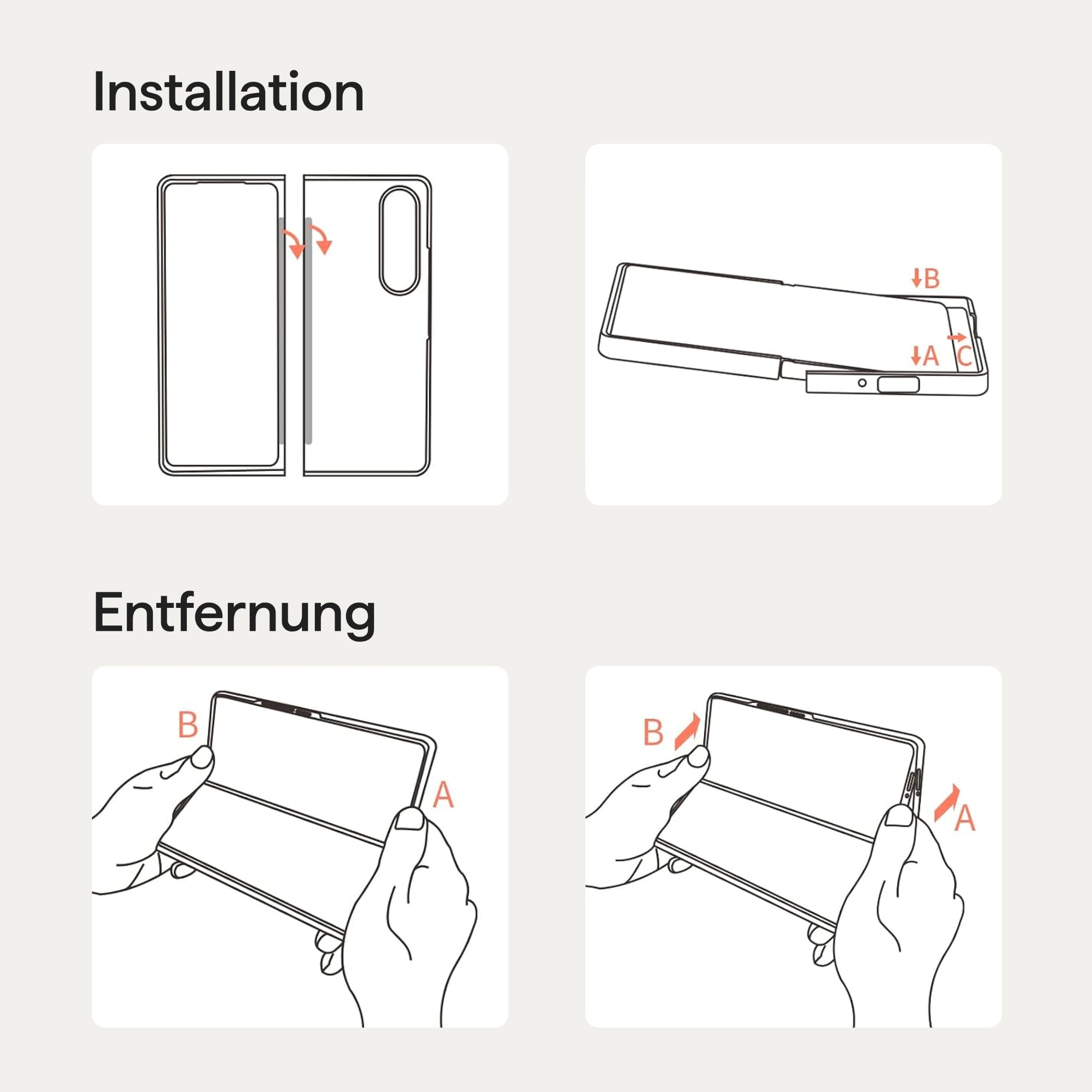 Installation

B

A

C

Entfernung

B

A

B

A