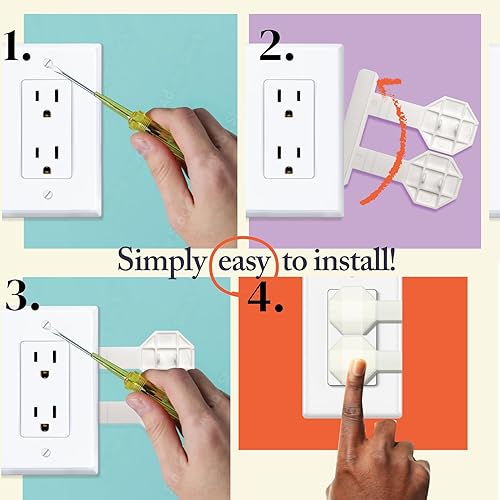 1.

2.

Simply easy to install!

3.

4.