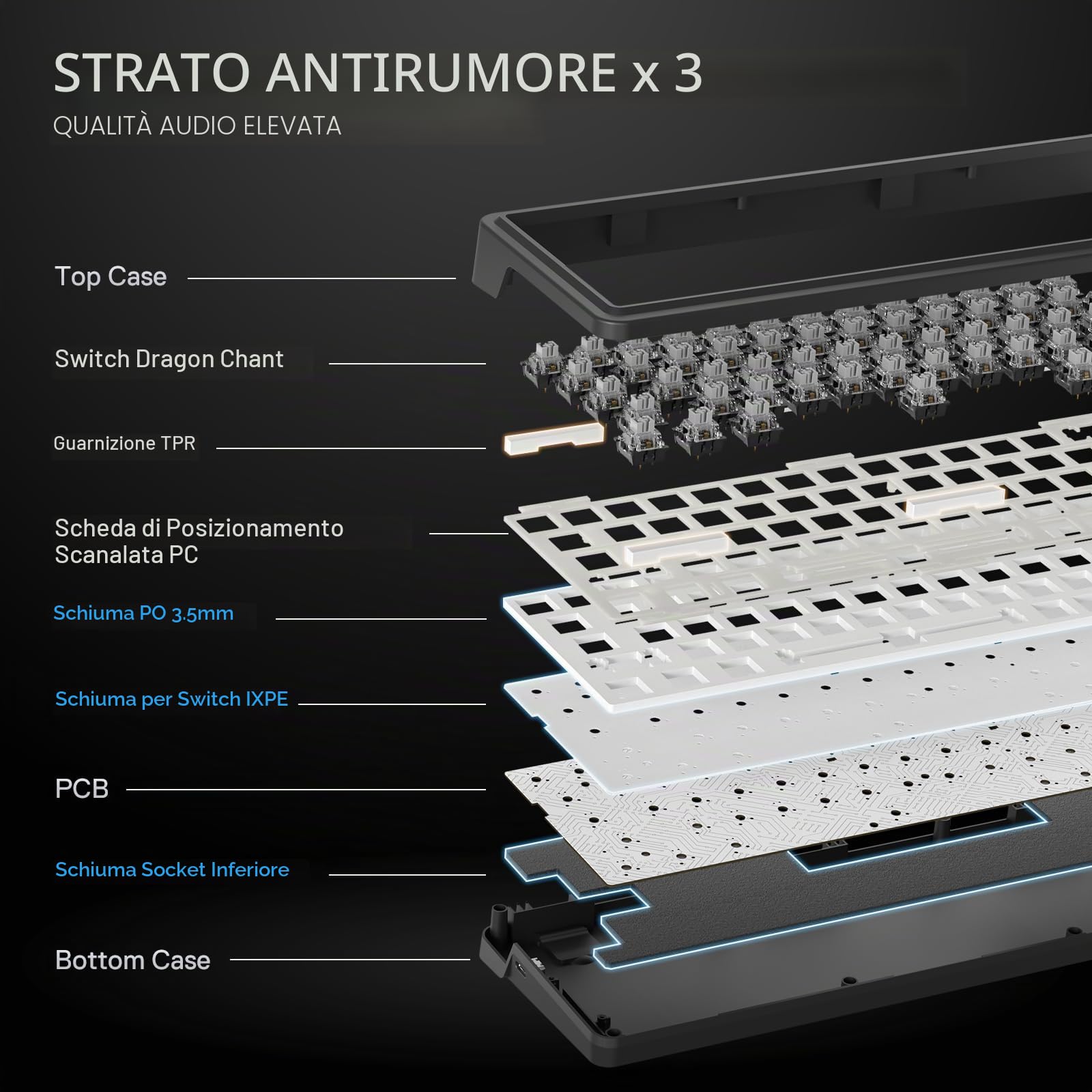 STRATO ANTIRUMORE x 3
QUALITÀ AUDIO ELEVATA

Top Case

Switch Dragon Chant

Guarnizione TPR

Scheda di Posizionamento
Scanalata PC

Schiuma PO 3.5mm

Schiuma per Switch IXPE

PCB

Schiuma Socket Inferiore

Bottom Case