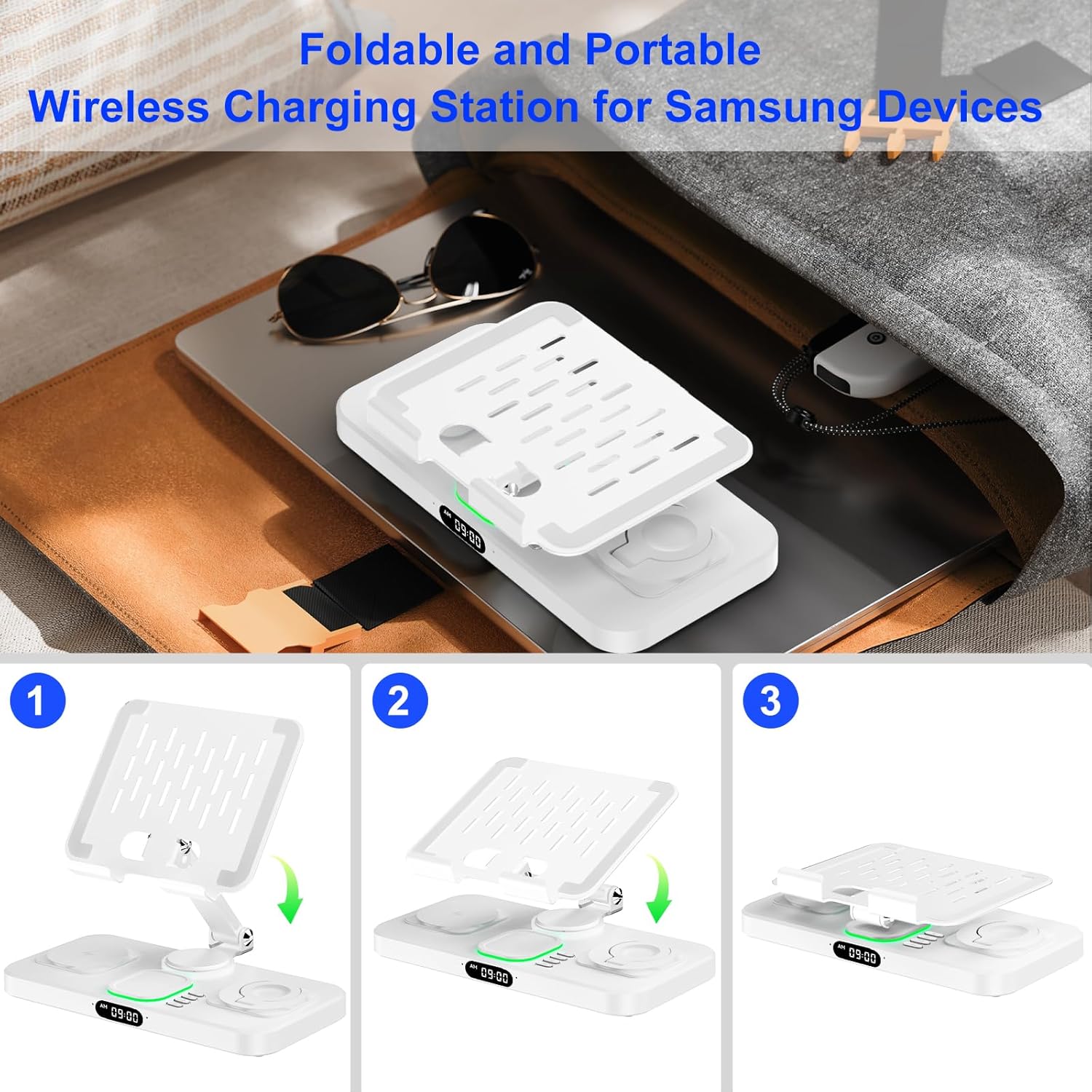 Foldable and Portable
Wireless Charging Station for Samsung Devices

AM 09:00

1

AM 09:00

2

AM 09:00

3

AM 09:00