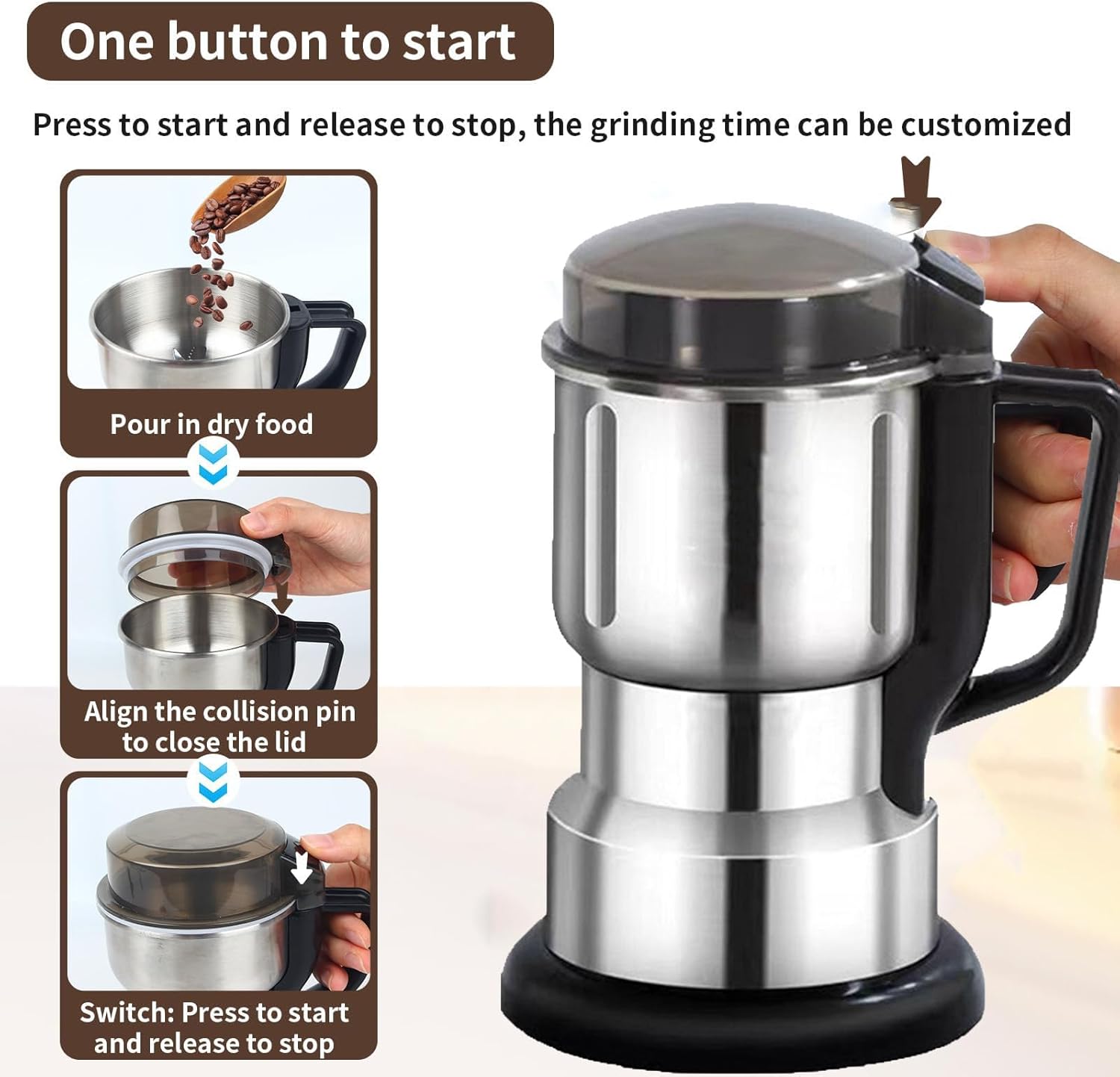 One button to start

Press to start and release to stop, the grinding time can be customized

Pour in dry food

Align the collision pin to close the lid

Switch: Press to start and release to stop