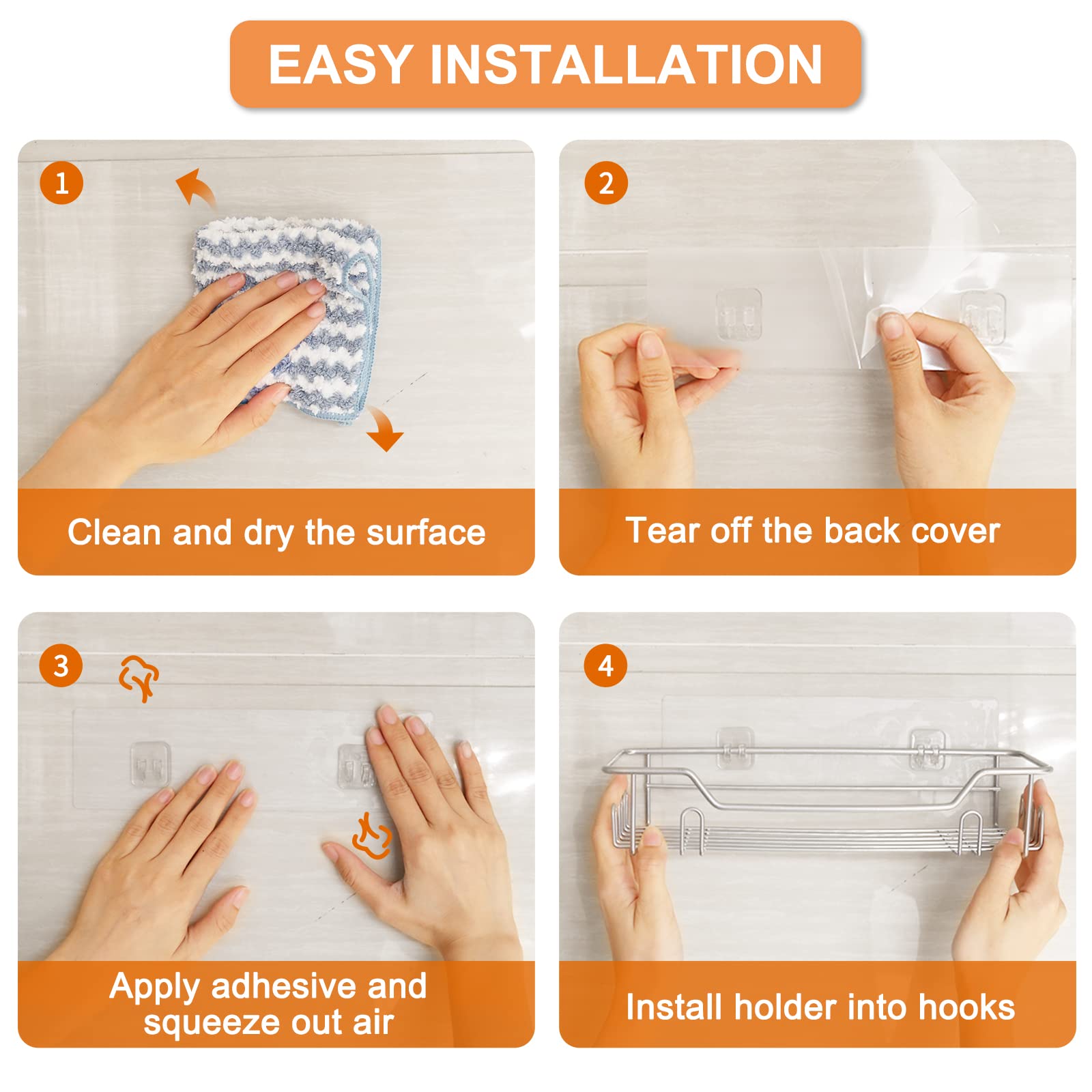 EASY INSTALLATION

1

Clean and dry the surface

2

Tear off the back cover

3

Apply adhesive and squeeze out air

4

Install holder into hooks