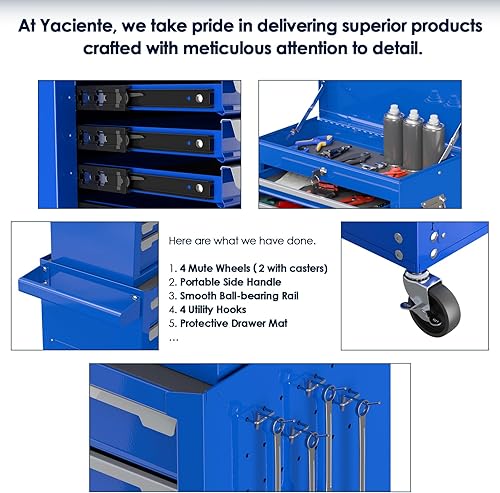 At Yaciente, we take pride in delivering superior products crafted with meticulous attention to detail.

Here are what we have done.

1. 4 Mute Wheels ( 2 with casters)
2. Portable Side Handle
3. Smooth Ball-bearing Rail
4. 4 Utility Hooks
5. Protective Drawer Mat
...