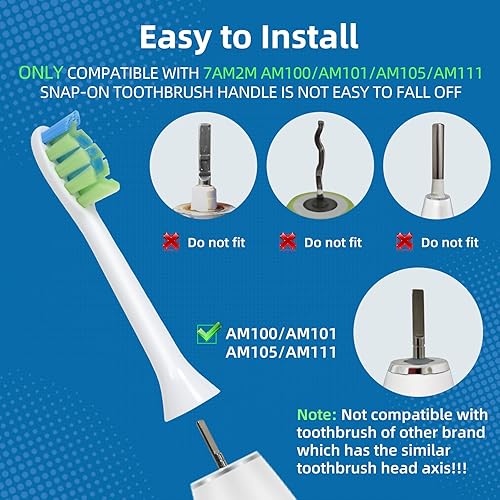 Easy to Install

ONLY COMPATIBLE WITH 7AM2M AM100/AM101/AM105/AM111
SNAP-ON TOOTHBRUSH HANDLE IS NOT EASY TO FALL OFF

Do not fit

Do not fit

Do not fit

AM100/AM101
AM105/AM111

Note: Not compatible with toothbrush of other brand which has the similar toothbrush head axis!!!