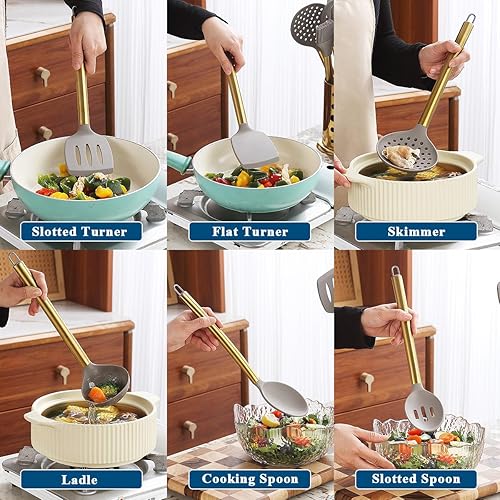 Slotted Turner

Flat Turner

Skimmer

Ladle

Cooking Spoon

Slotted Spoon