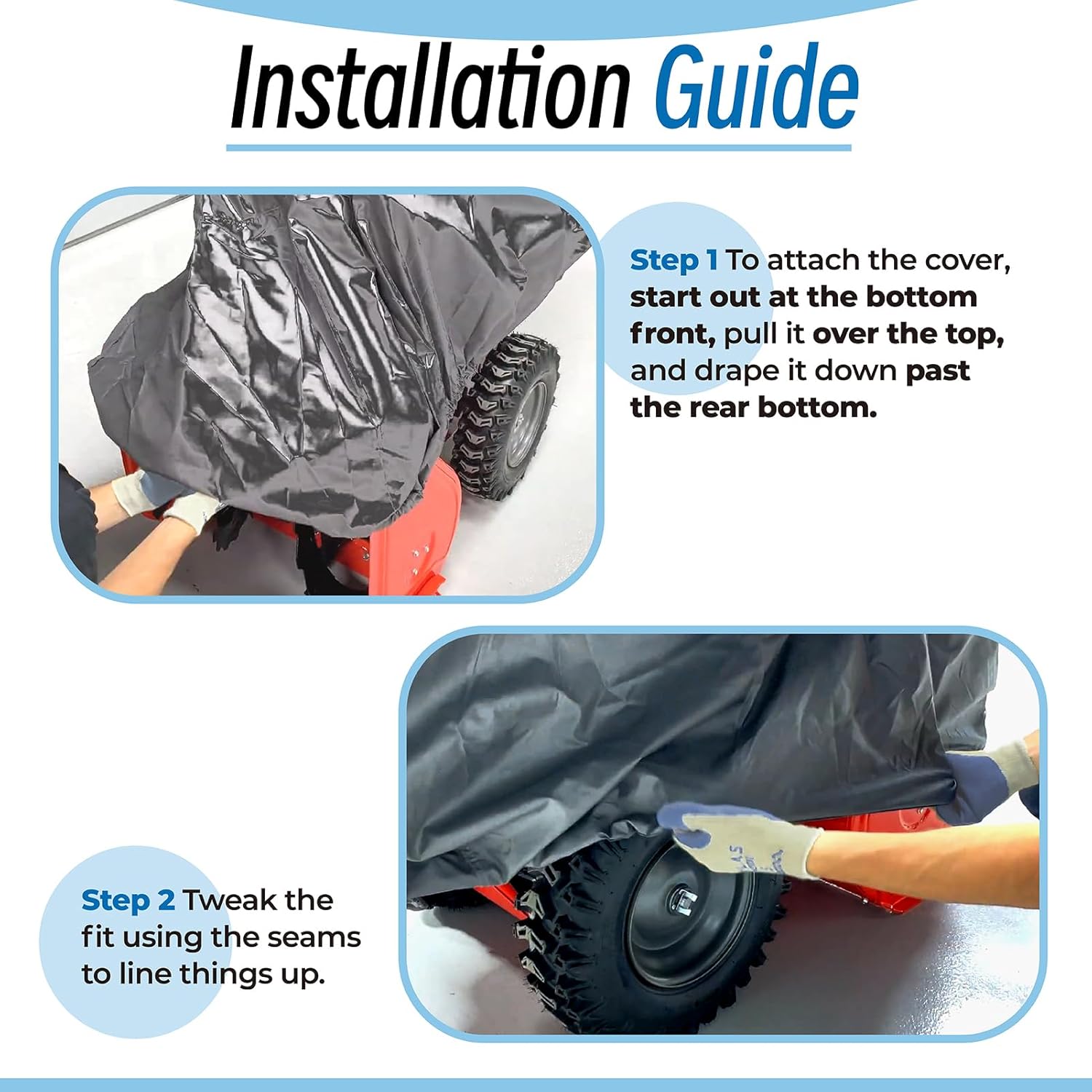 Installation Guide

Step 1 To attach the cover, start out at the bottom front, pull it over the top, and drape it down past the rear bottom.

Step 2 Tweak the fit using the seams to line things up.