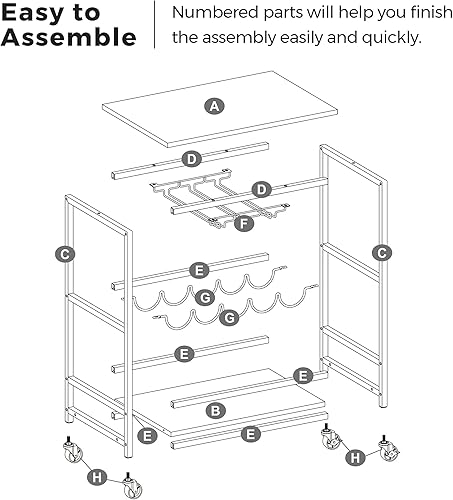 Easy to Assemble

Numbered parts will help you finish the assembly easily and quickly.

A
D
D
F
C
C
E
G
G
E
E
B
E
E
H
H