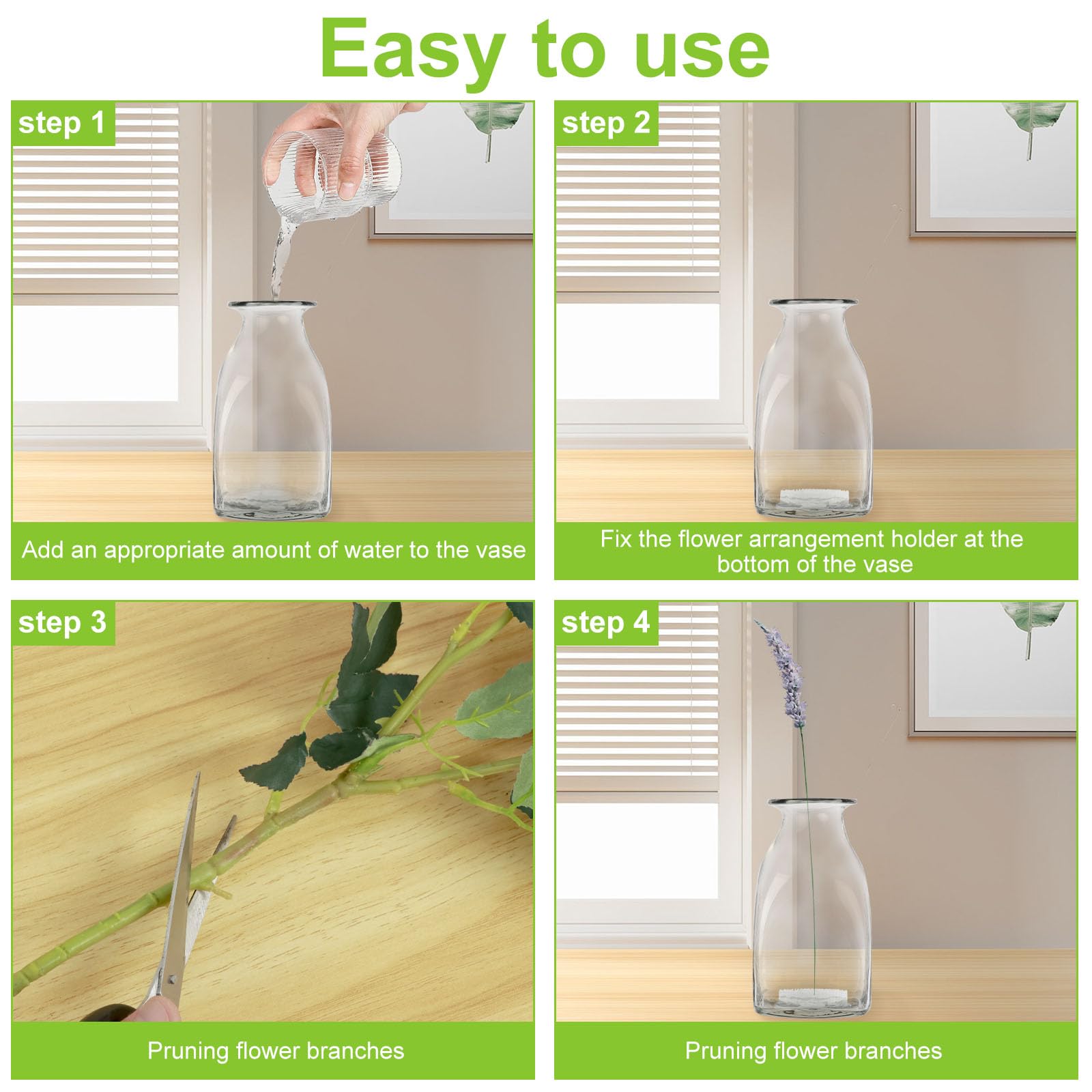 Easy to use

step 1

Add an appropriate amount of water to the vase

step 2

Fix the flower arrangement holder at the bottom of the vase

step 3

Pruning flower branches

step 4

Pruning flower branches