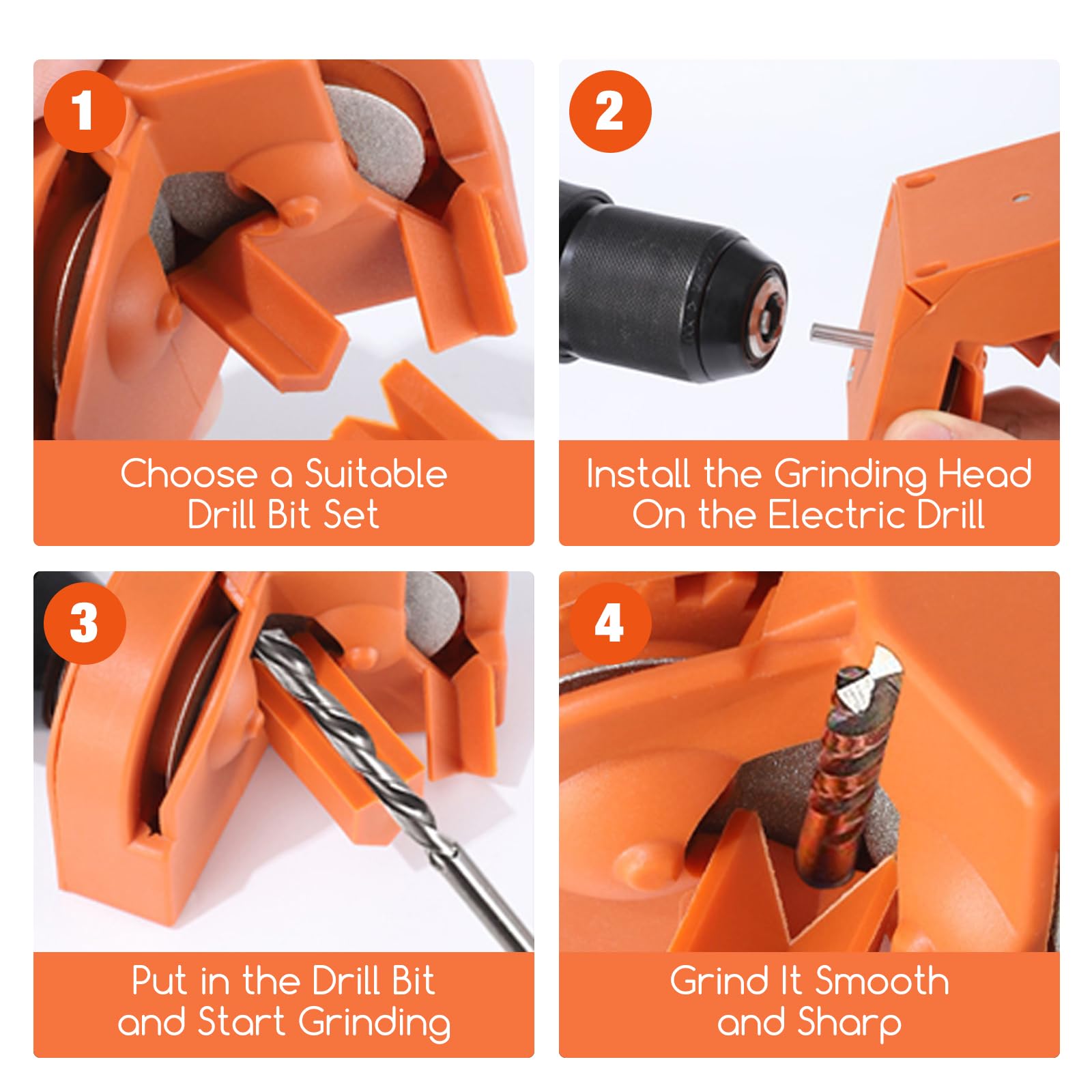 1

Choose a Suitable Drill Bit Set

2

Install the Grinding Head On the Electric Drill

3

Put in the Drill Bit and Start Grinding

4

Grind It Smooth and Sharp