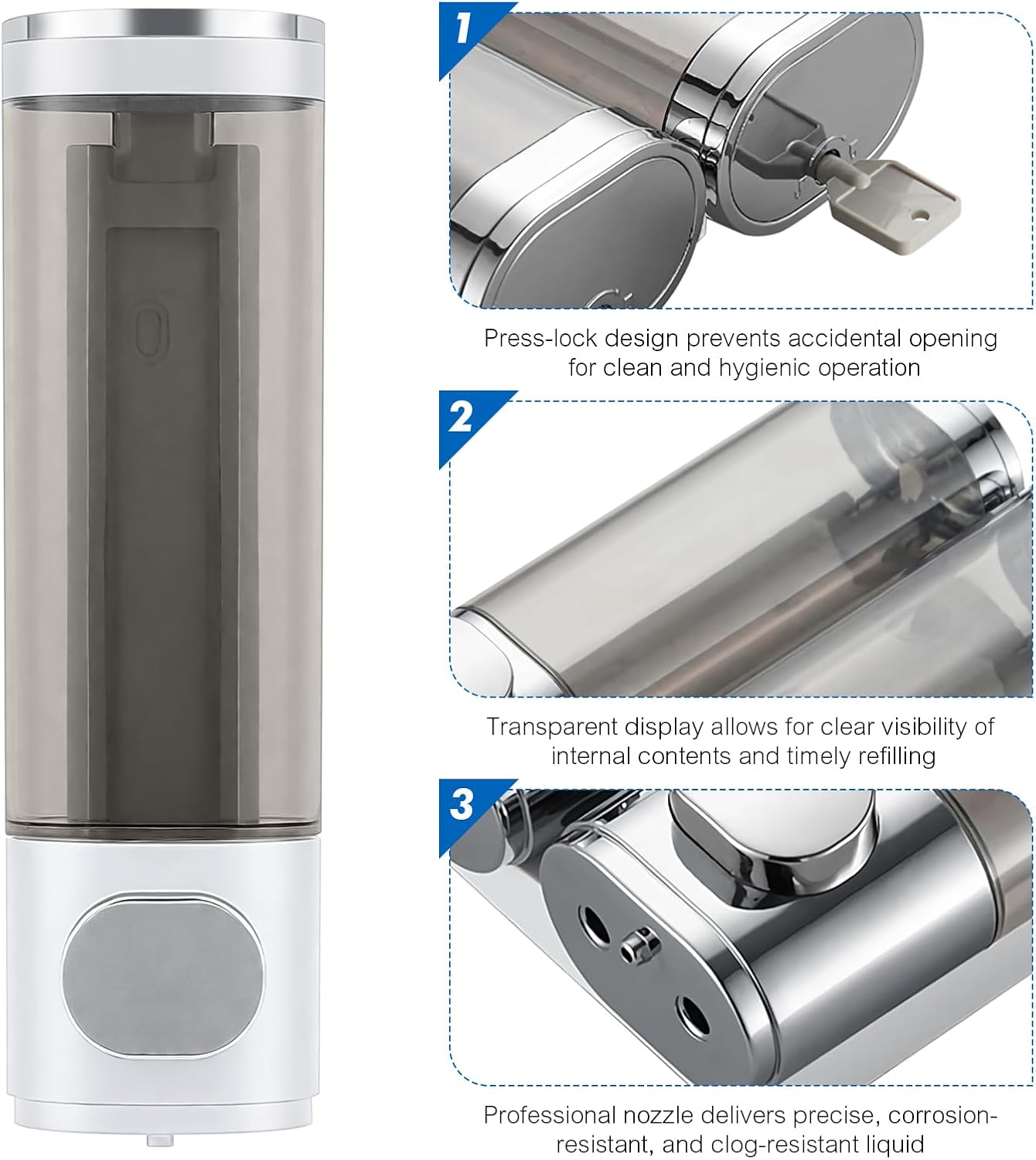 1

Press-lock design prevents accidental opening for clean and hygienic operation

2

Transparent display allows for clear visibility of internal contents and timely refilling

3

Professional nozzle delivers precise, corrosion-resistant, and clog-resistant liquid