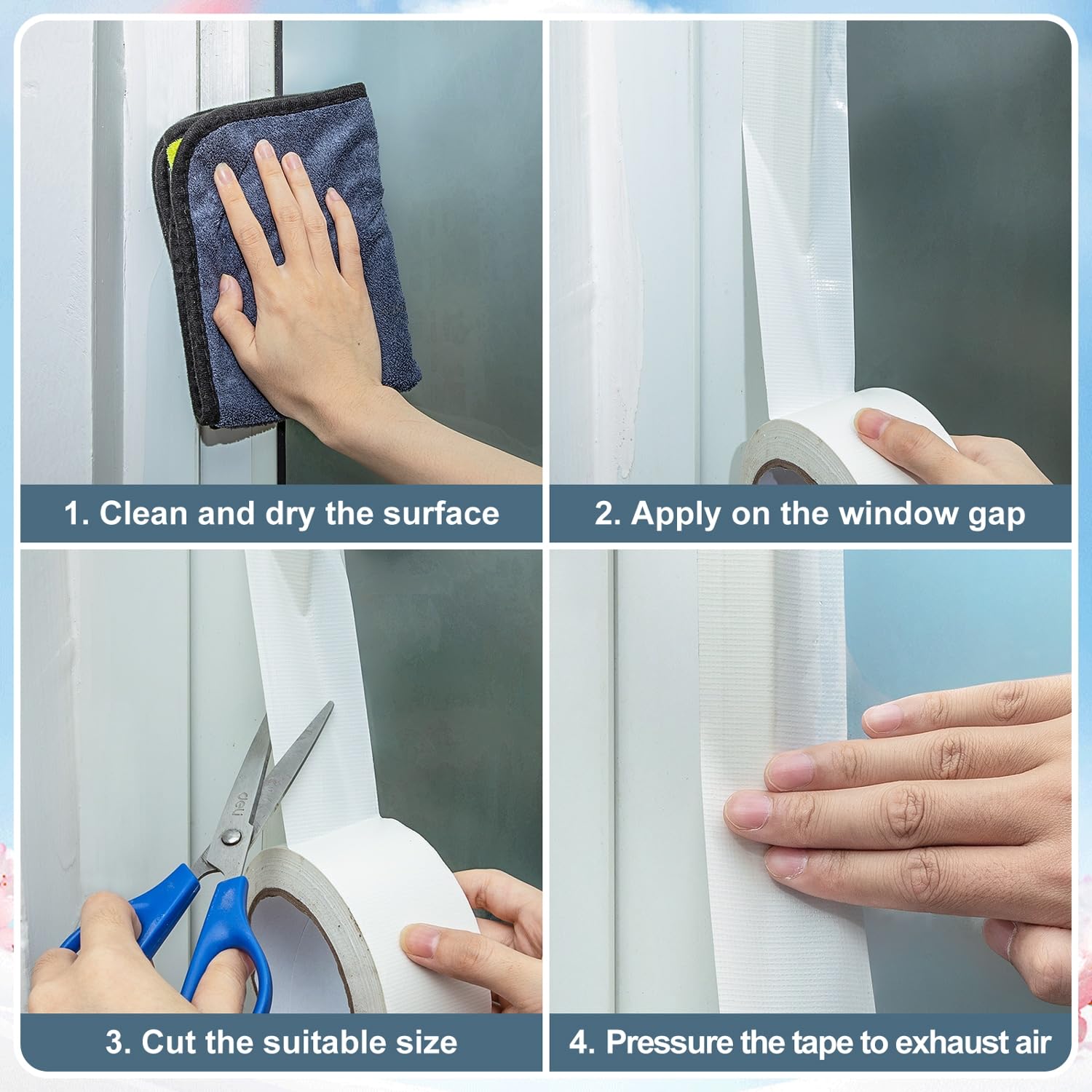 1. Clean and dry the surface

2. Apply on the window gap

deli

3. Cut the suitable size

4. Pressure the tape to exhaust air