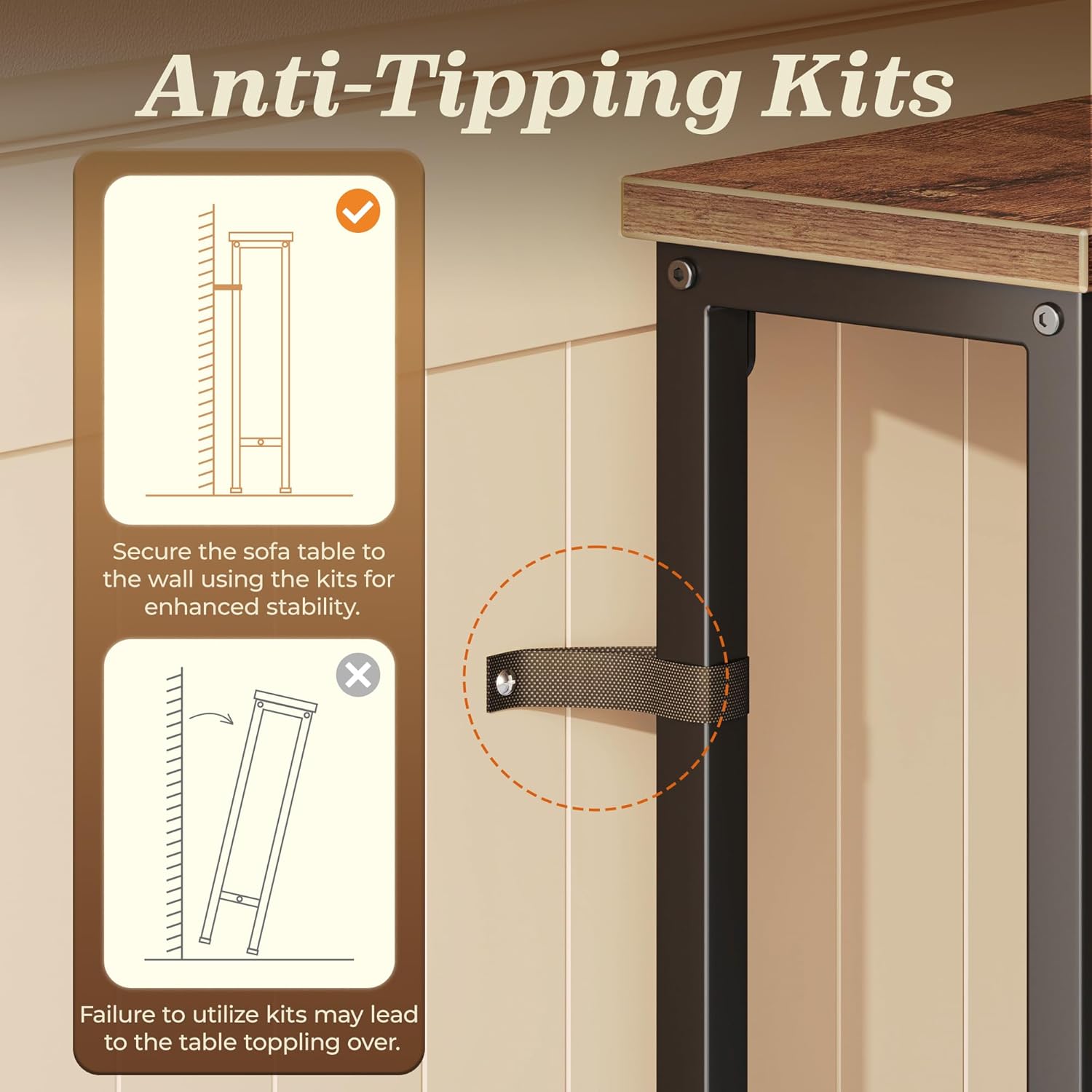 Anti-Tipping Kits

Secure the sofa table to the wall using the kits for enhanced stability.

Failure to utilize kits may lead to the table toppling over.