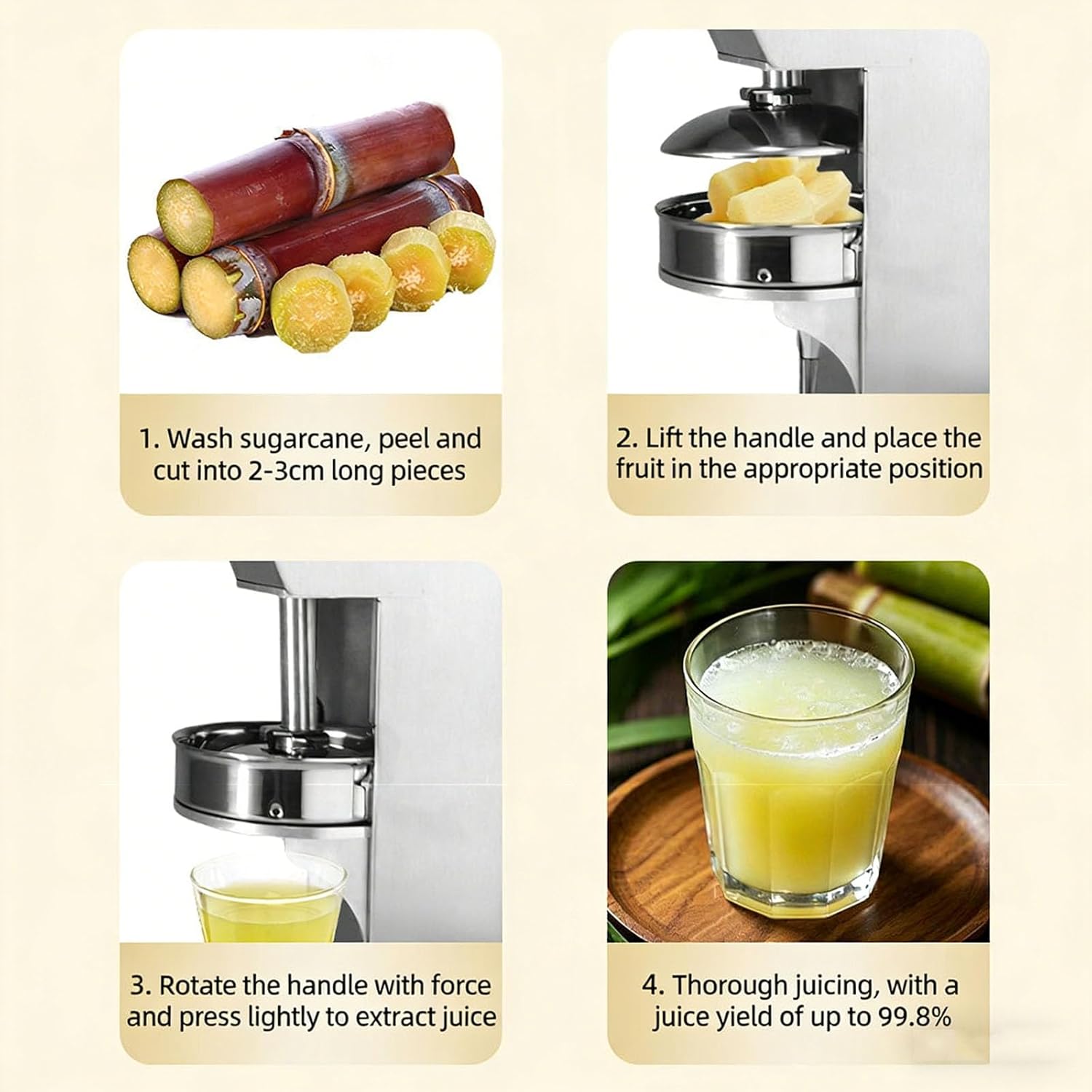 1. Wash sugarcane, peel and cut into 2-3cm long pieces

2. Lift the handle and place the fruit in the appropriate position

3. Rotate the handle with force and press lightly to extract juice

4. Thorough juicing, with a juice yield of up to 99.8%