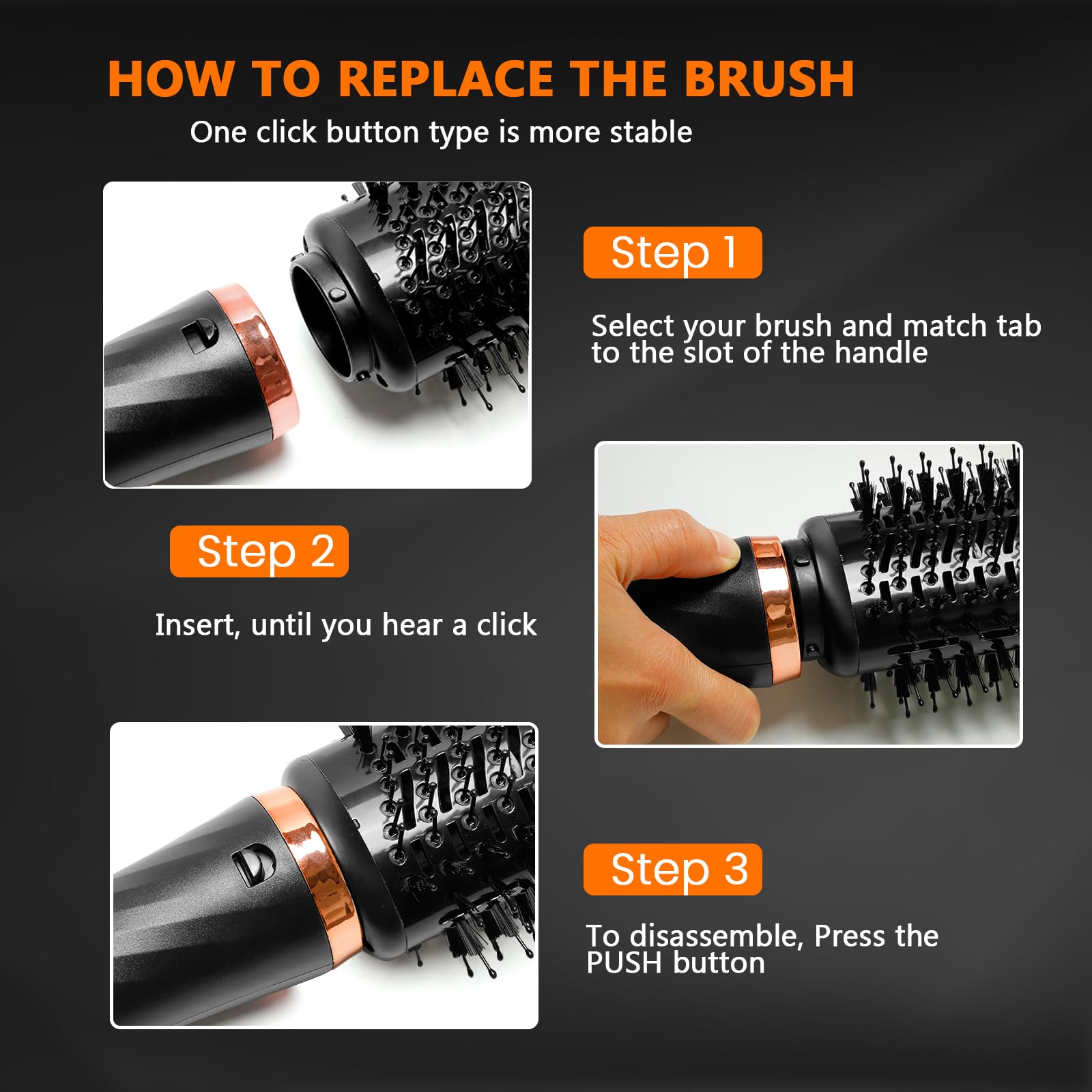 HOW TO REPLACE THE BRUSH

One click button type is more stable

Step 1

Select your brush and match tab to the slot of the handle

Step 2

Insert, until you hear a click

Step 3

To disassemble, Press the PUSH button