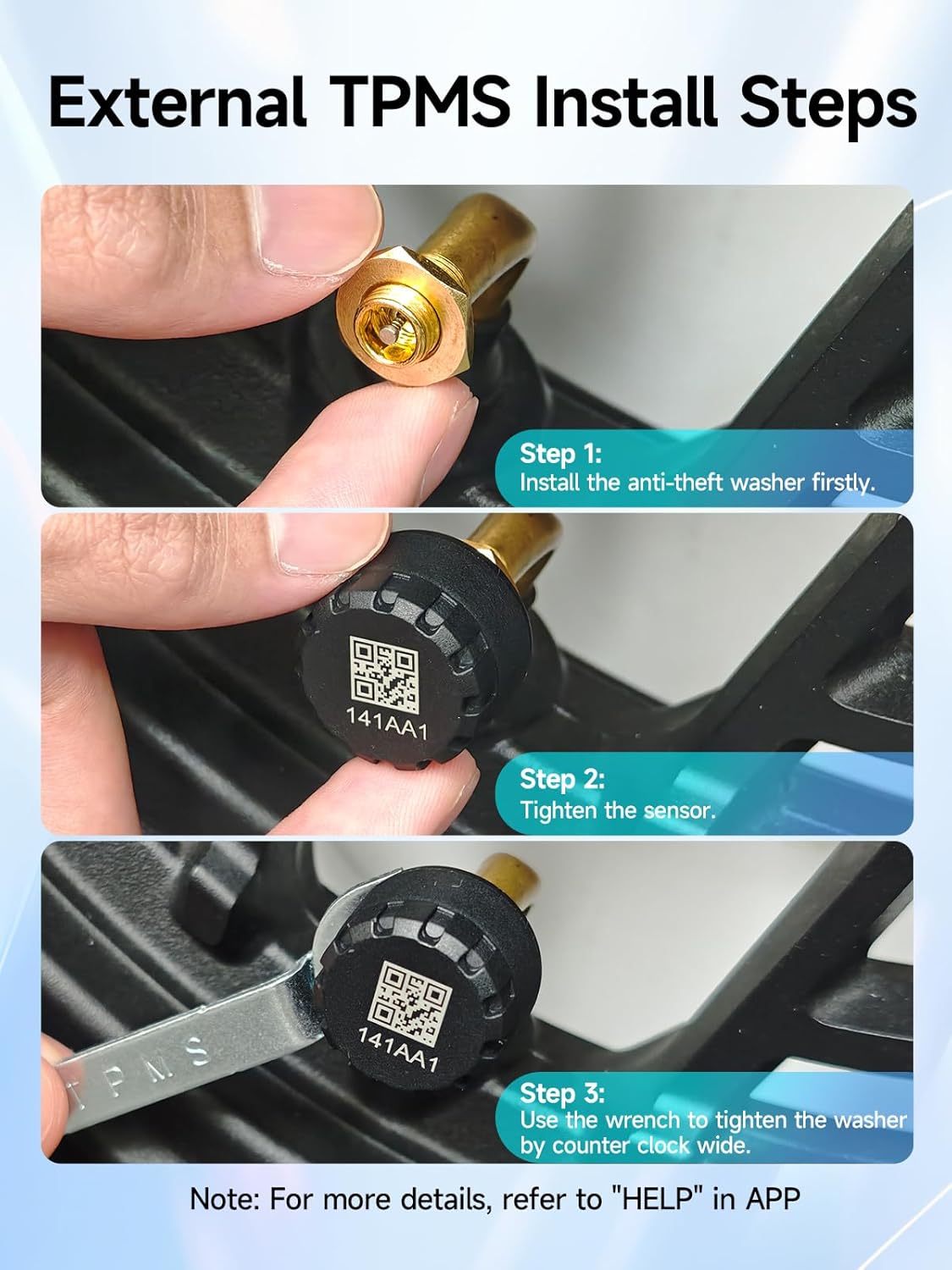 External TPMS Install Steps

Step 1:
Install the anti-theft washer firstly.

141AA1

Step 2:
Tighten the sensor.

TPMS

141AA1

Step 3:
Use the wrench to tighten the washer by counter clock wide.

Note: For more details, refer to "HELP" in APP