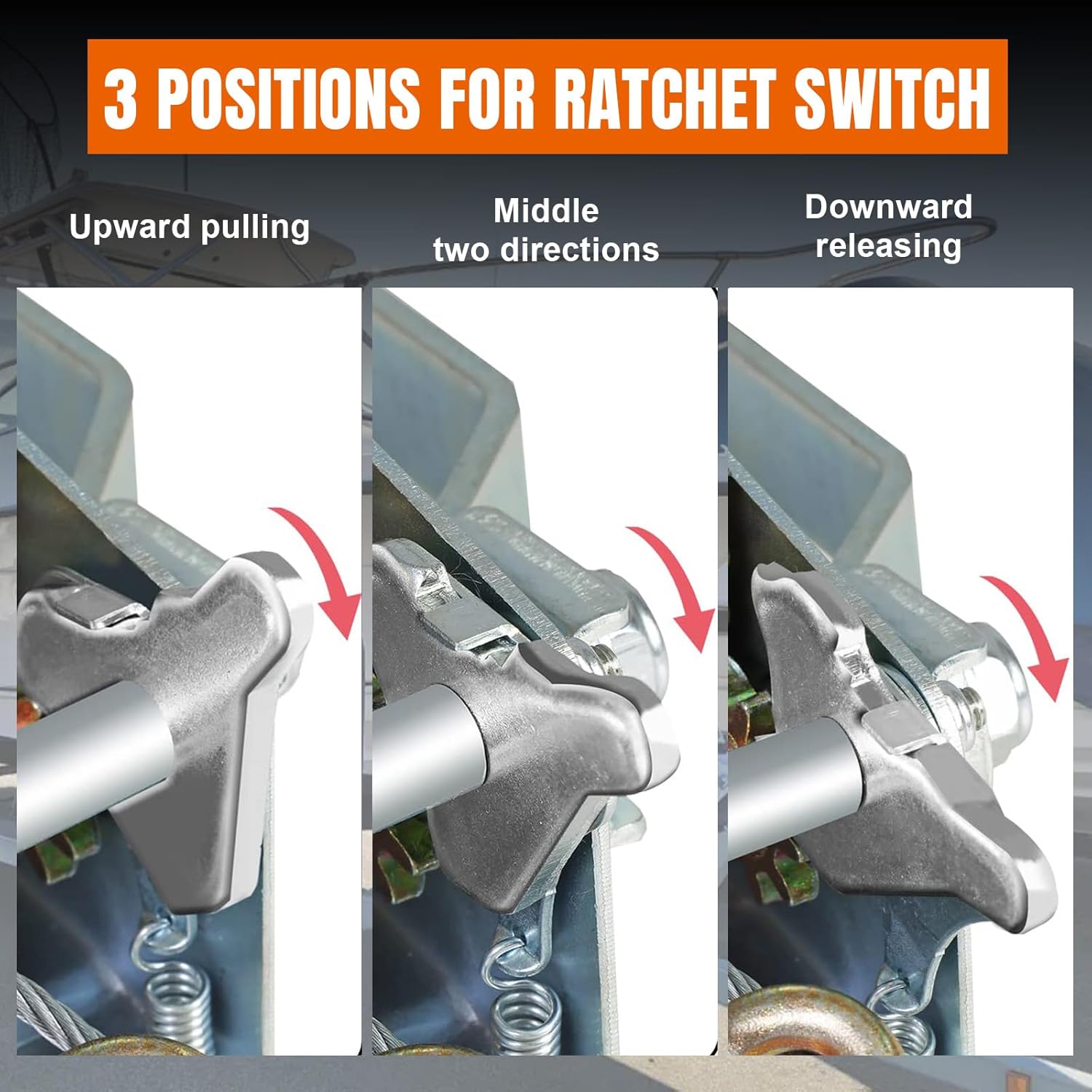 3 POSITIONS FOR RATCHET SWITCH

Upward pulling

Middle two directions

Downward releasing