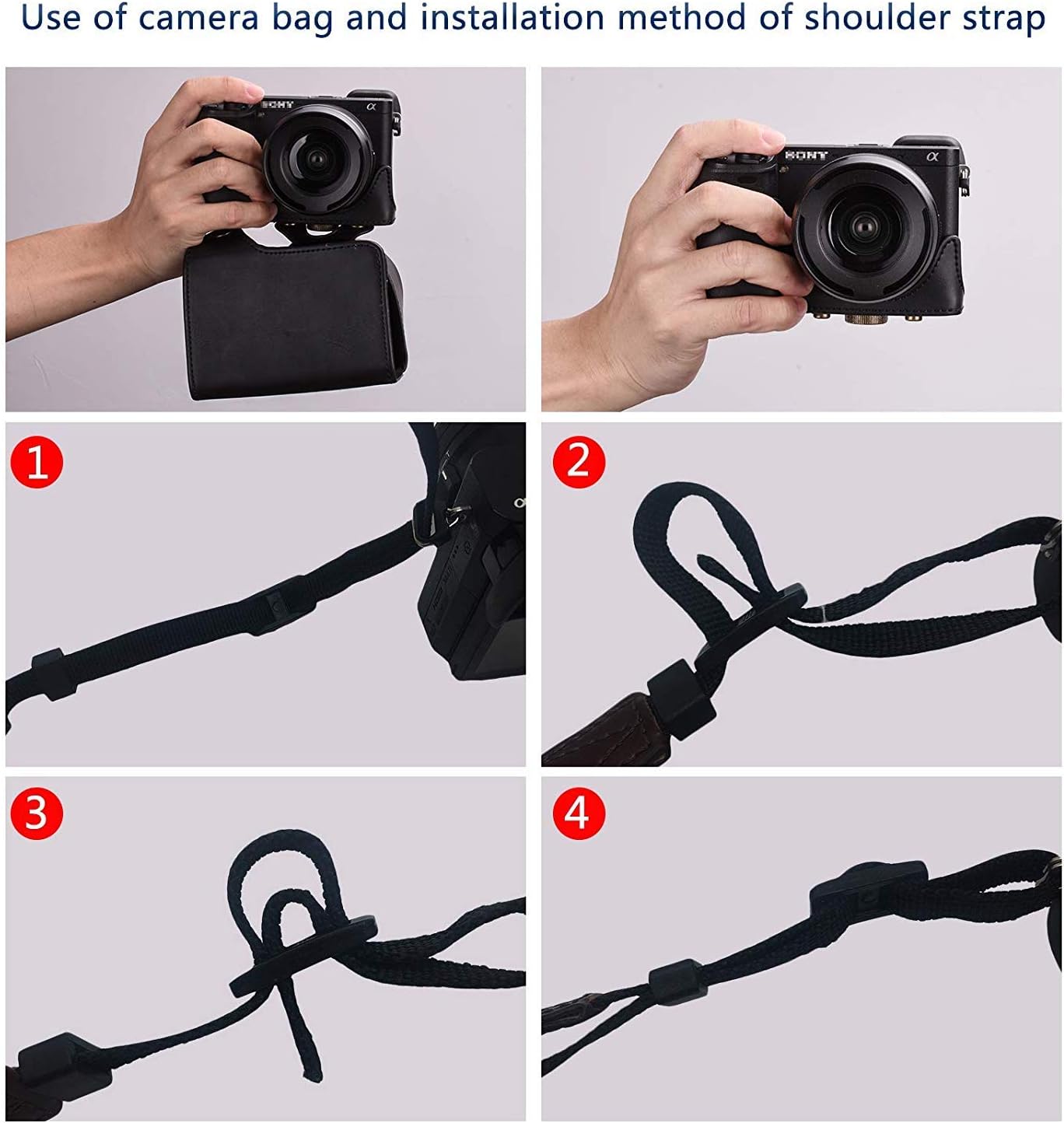 Use of camera bag and installation method of shoulder strap

SONY α

SONY α

1

2

3

4