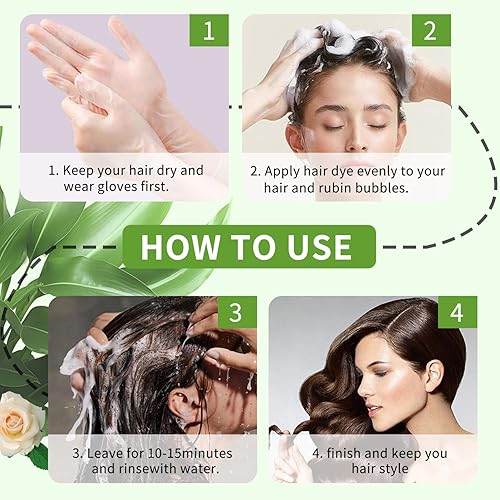 1

1. Keep your hair dry and wear gloves first.

2

2. Apply hair dye evenly to your hair and rubin bubbles.

HOW TO USE

3

3. Leave for 10-15minutes and rinsewith water.

4

4. finish and keep you hair style