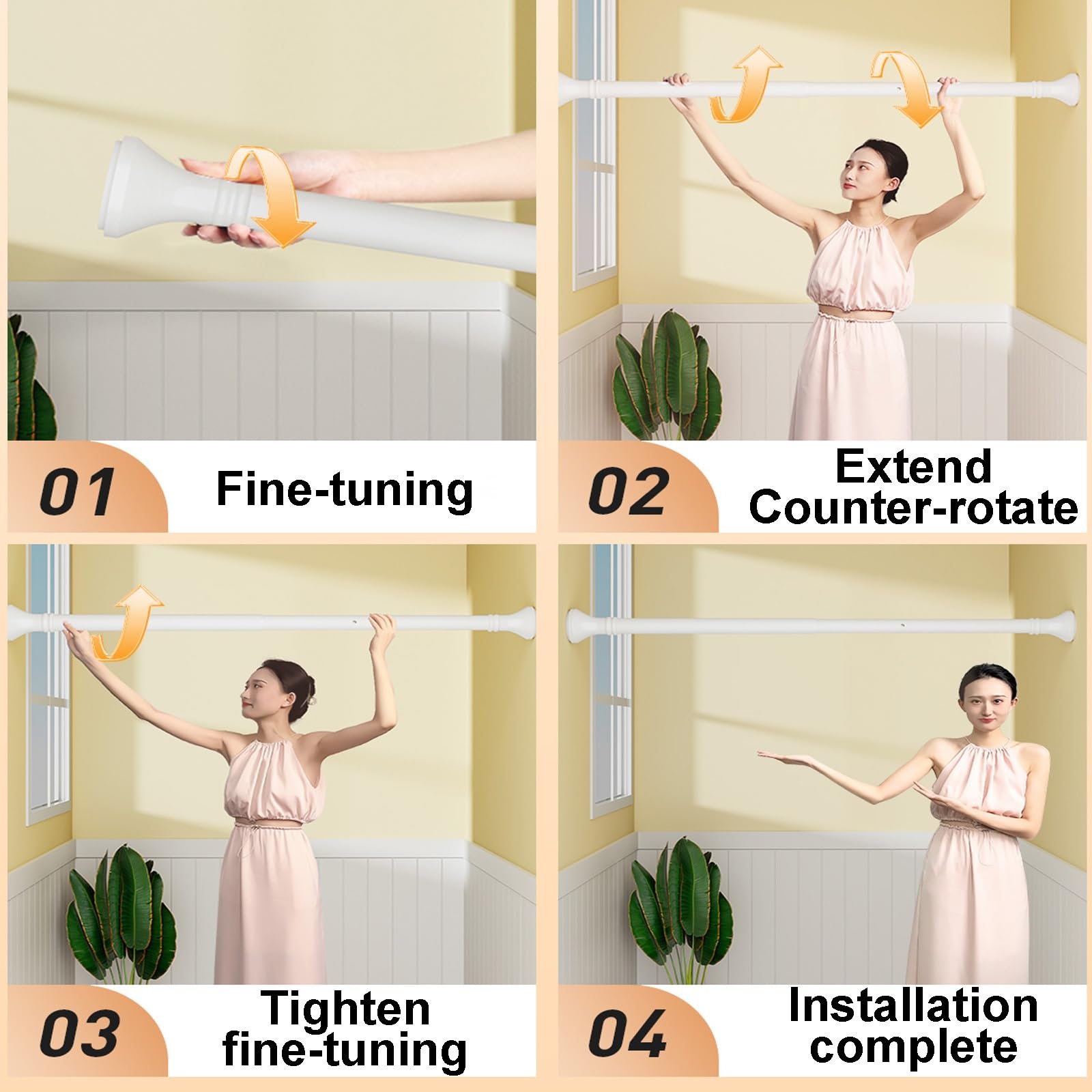 01 Fine-tuning

02 Extend Counter-rotate

03 Tighten fine-tuning

04 Installation complete