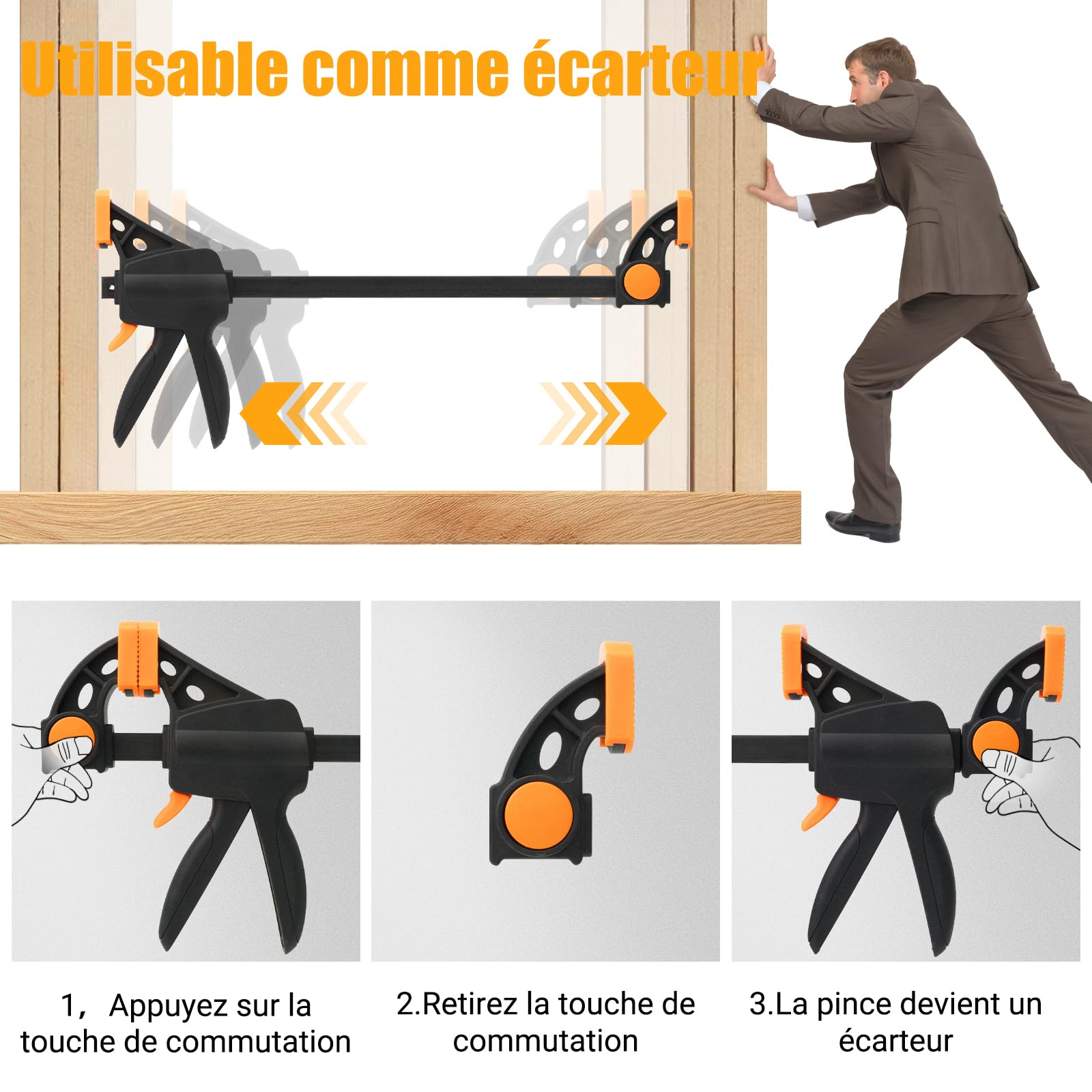 Utilisable comme écarteur

1， Appuyez sur la touche de commutation

2.Retirez la touche de commutation

3.La pince devient un écarteur