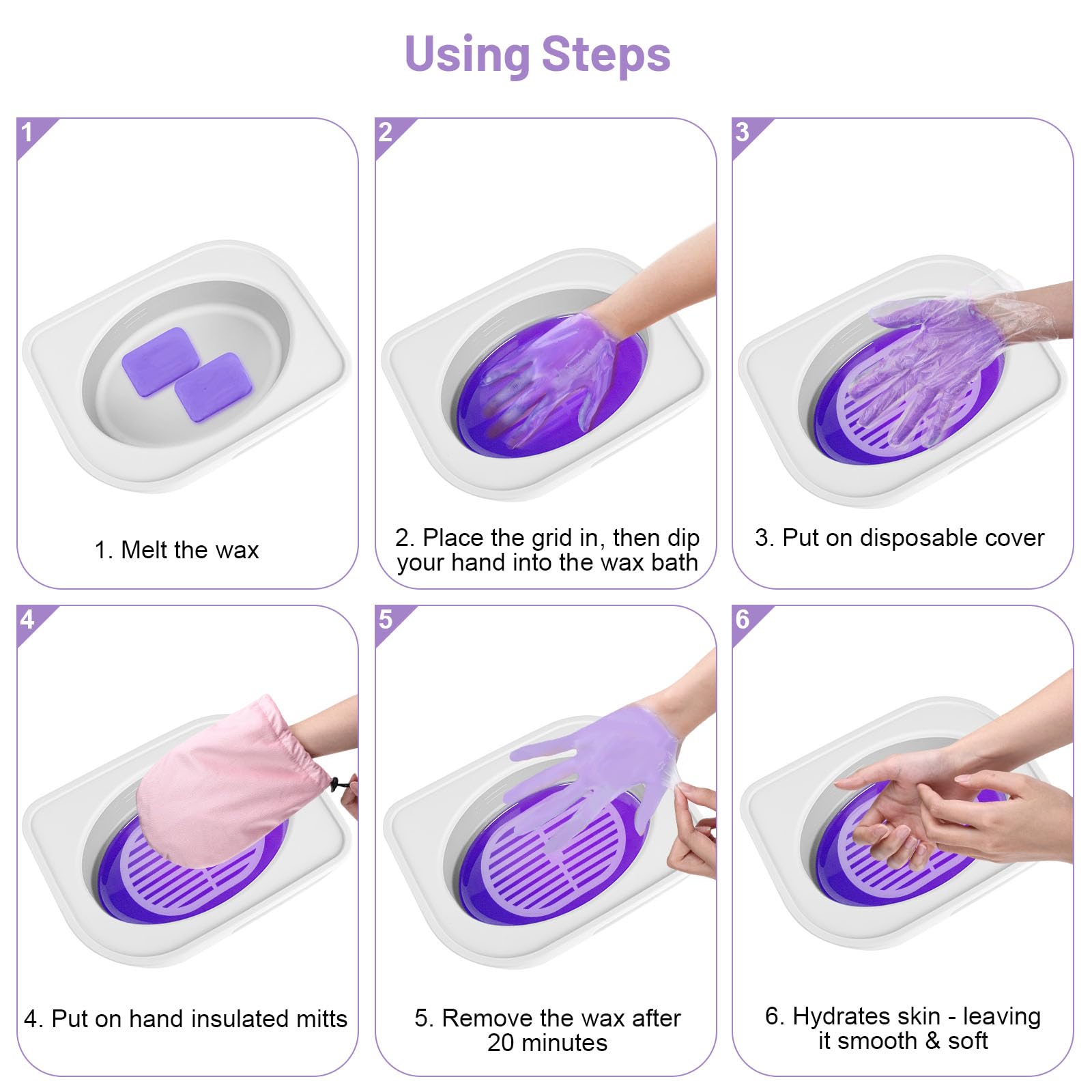 Using Steps

1

1. Melt the wax

2

2. Place the grid in, then dip your hand into the wax bath

3

3. Put on disposable cover

4

4. Put on hand insulated mitts

5

5. Remove the wax after 20 minutes

6

6. Hydrates skin - leaving it smooth & soft