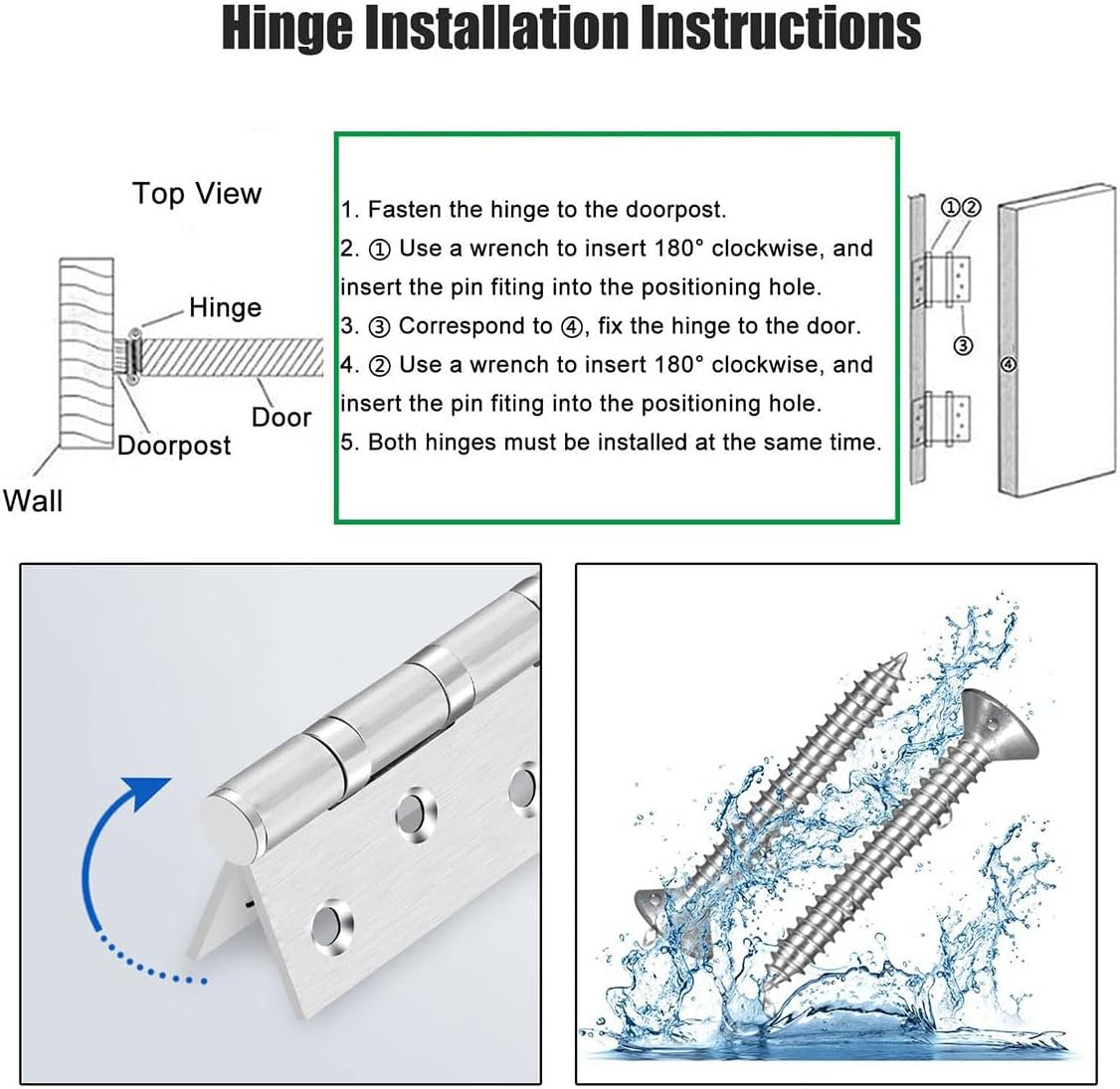 Hinge Installation Instructions

Top View

Hinge

Door

Doorpost

Wall

1. Fasten the hinge to the doorpost.
2. ① Use a wrench to insert 180° clockwise, and insert the pin fiting into the positioning hole.
3. ③ Correspond to ④, fix the hinge to the door.
4. ② Use a wrench to insert 180° clockwise, and insert the pin fiting into the positioning hole.
5. Both hinges must be installed at the same time.

①②

③

④