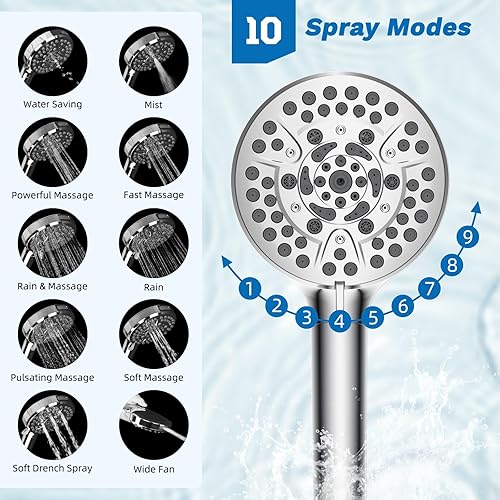 Water Saving
Mist
Powerful Massage
Fast Massage
Rain & Massage
Rain
Pulsating Massage
Soft Massage
Soft Drench Spray
Wide Fan

10 Spray Modes

1
2
3
4
5
6
7
8
9