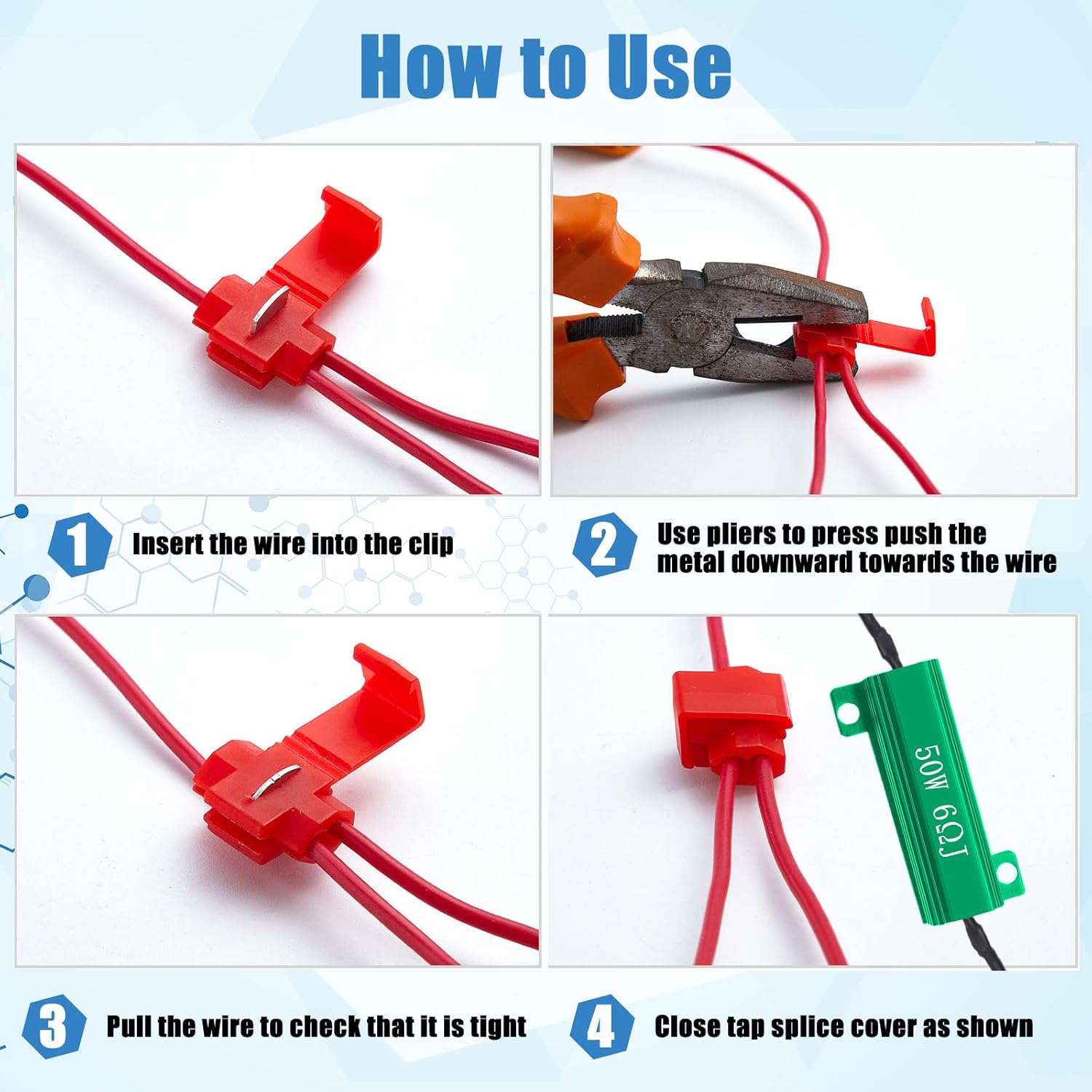 How to Use

1 Insert the wire into the clip

2 Use pliers to press push the metal downward towards the wire

50W 6ΩJ

3 Pull the wire to check that it is tight

4 Close tap splice cover as shown