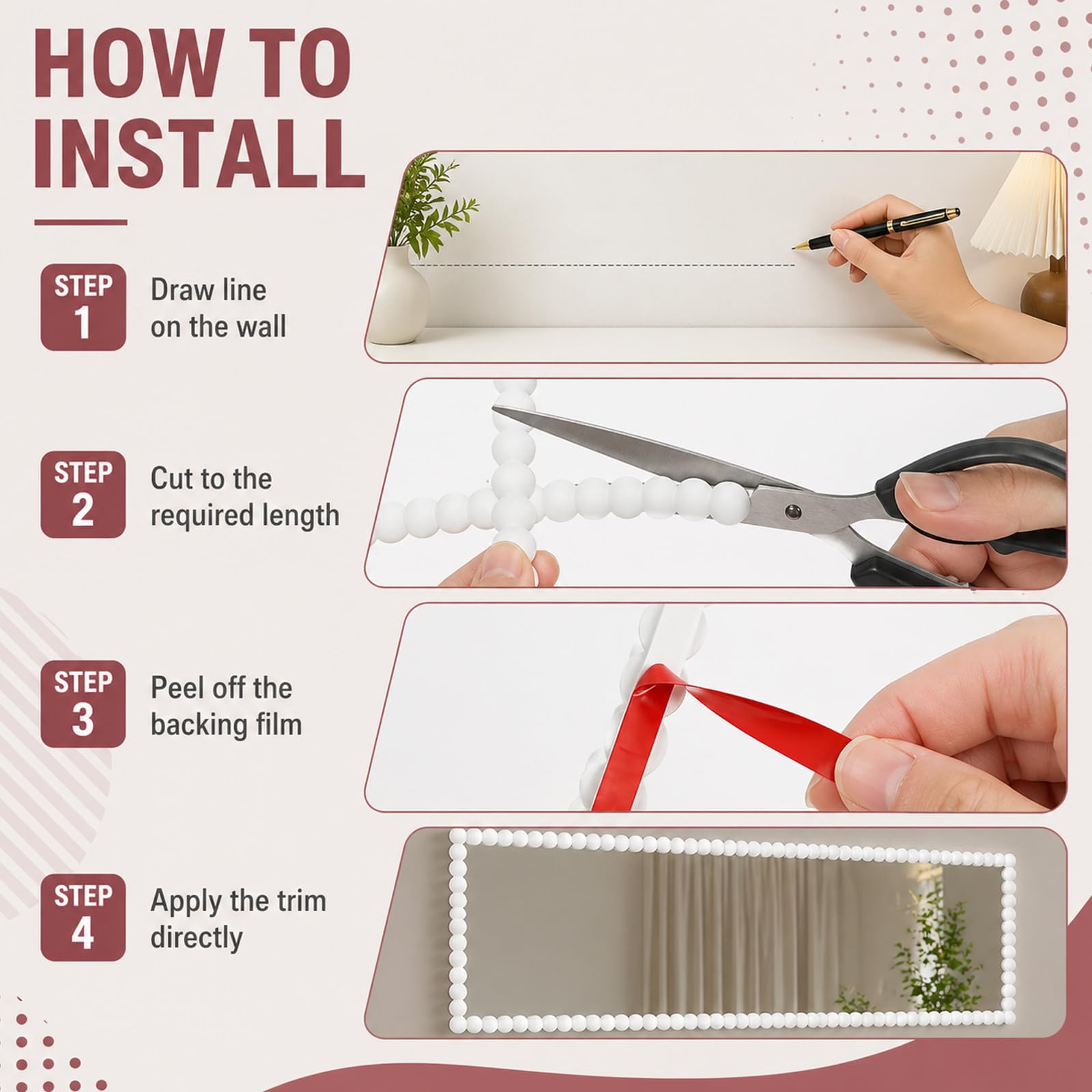 HOW TO INSTALL

STEP 1
Draw line on the wall

STEP 2
Cut to the required length

STEP 3
Peel off the backing film

STEP 4
Apply the trim directly