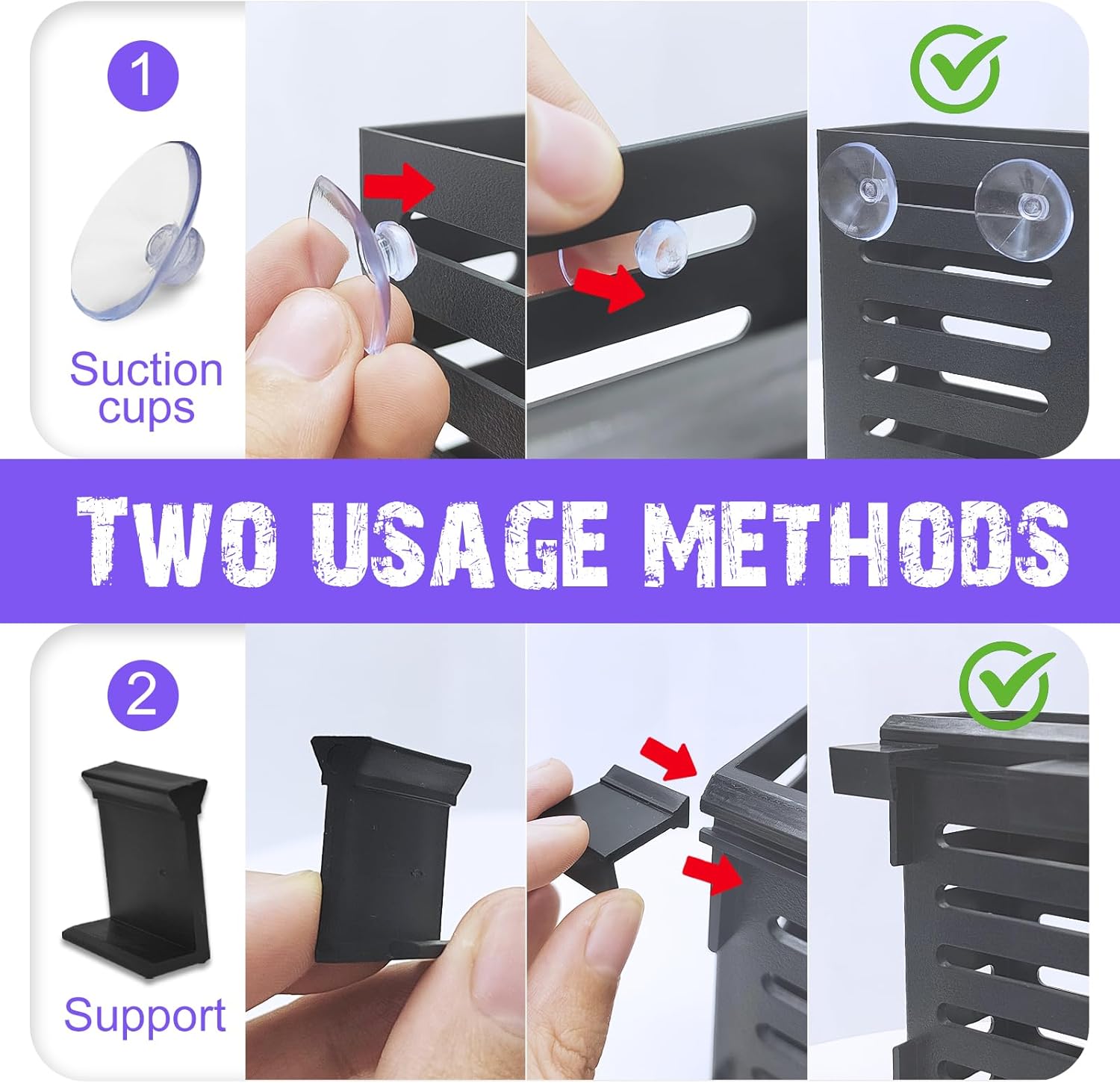 1

Suction cups

TWO USAGE METHODS

2

Support