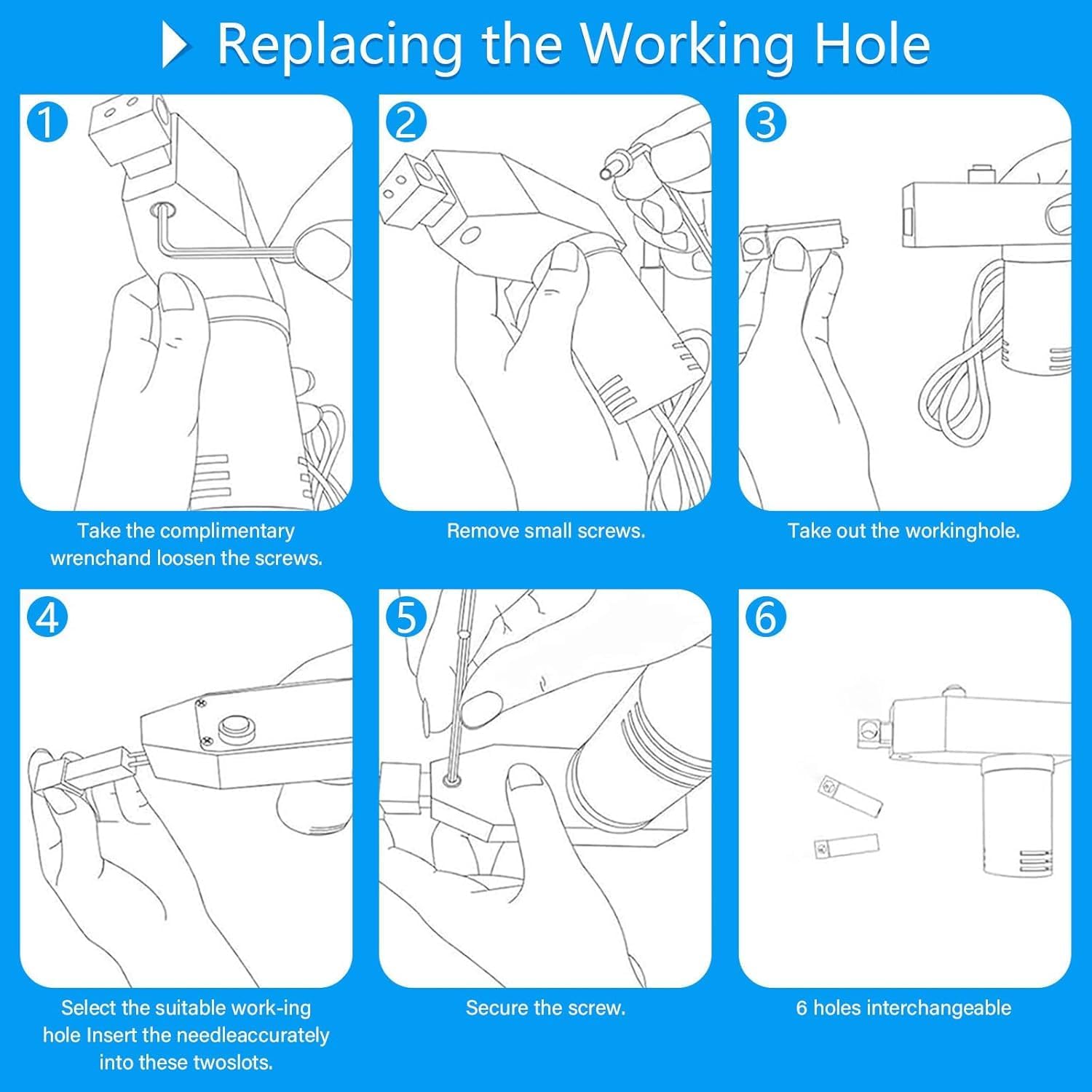 Replacing the Working Hole

1

Take the complimentary wrenchand loosen the screws.

2

Remove small screws.

3

Take out the workinghole.

4

Select the suitable work-ing hole Insert the needleaccurately into these twoslots.

5

Secure the screw.

6

6 holes interchangeable