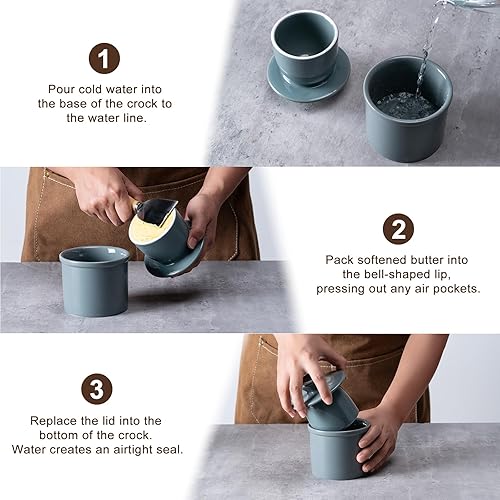 1

Pour cold water into the base of the crock to the water line.

2

Pack softened butter into the bell-shaped lip, pressing out any air pockets.

3

Replace the lid into the bottom of the crock. Water creates an airtight seal.