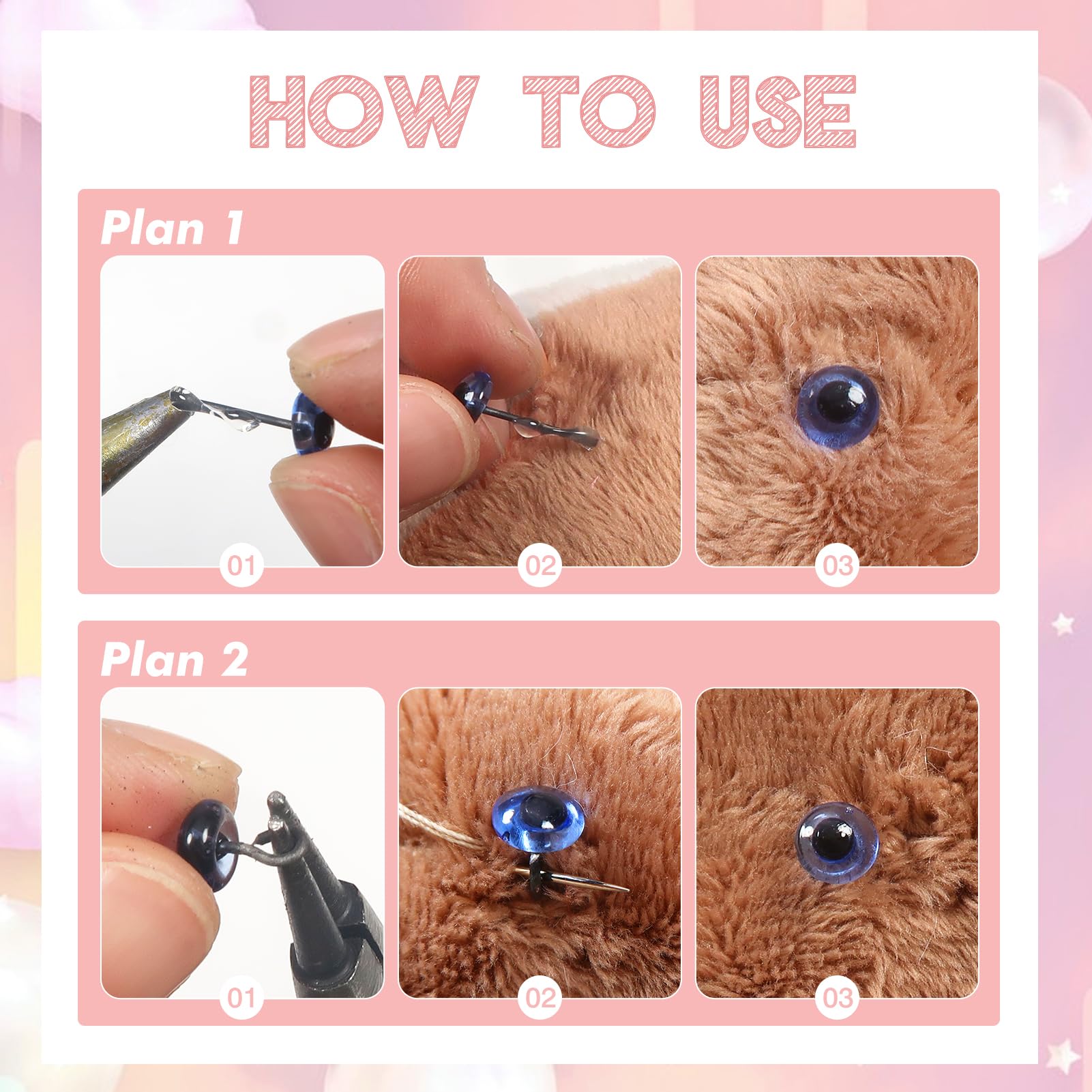 HOW TO USE

Plan 1

01

02

03

Plan 2

01

02

03