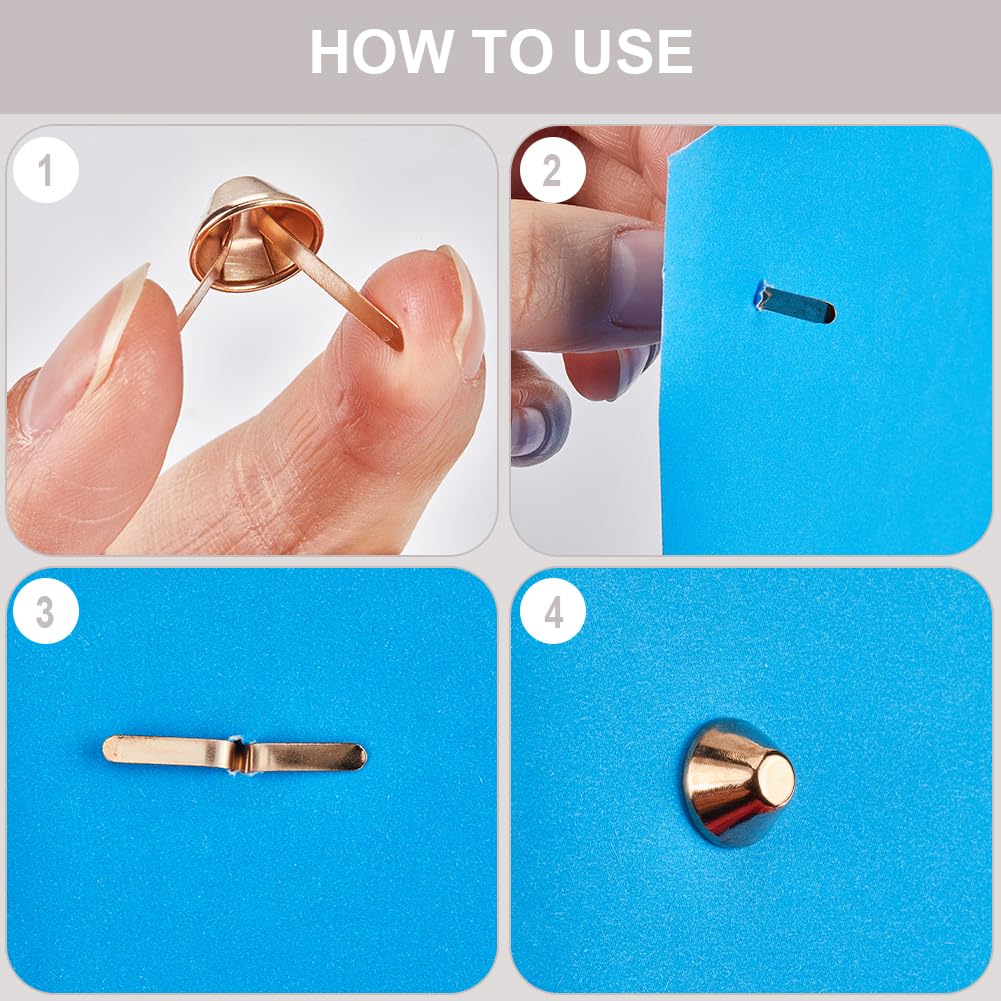 HOW TO USE

1

2

3

4