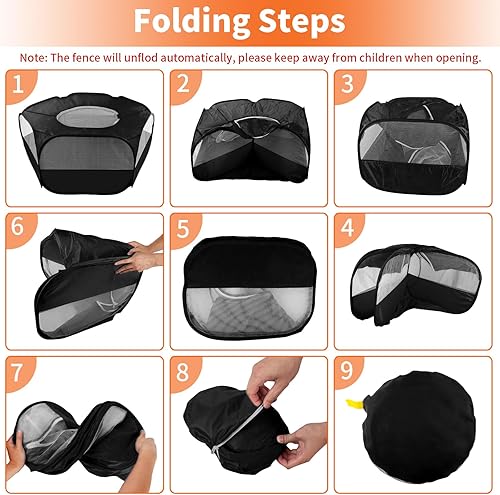 Folding Steps

Note: The fence will unflod automatically, please keep away from children when opening.

1

2

3

6

5

4

7

8

9