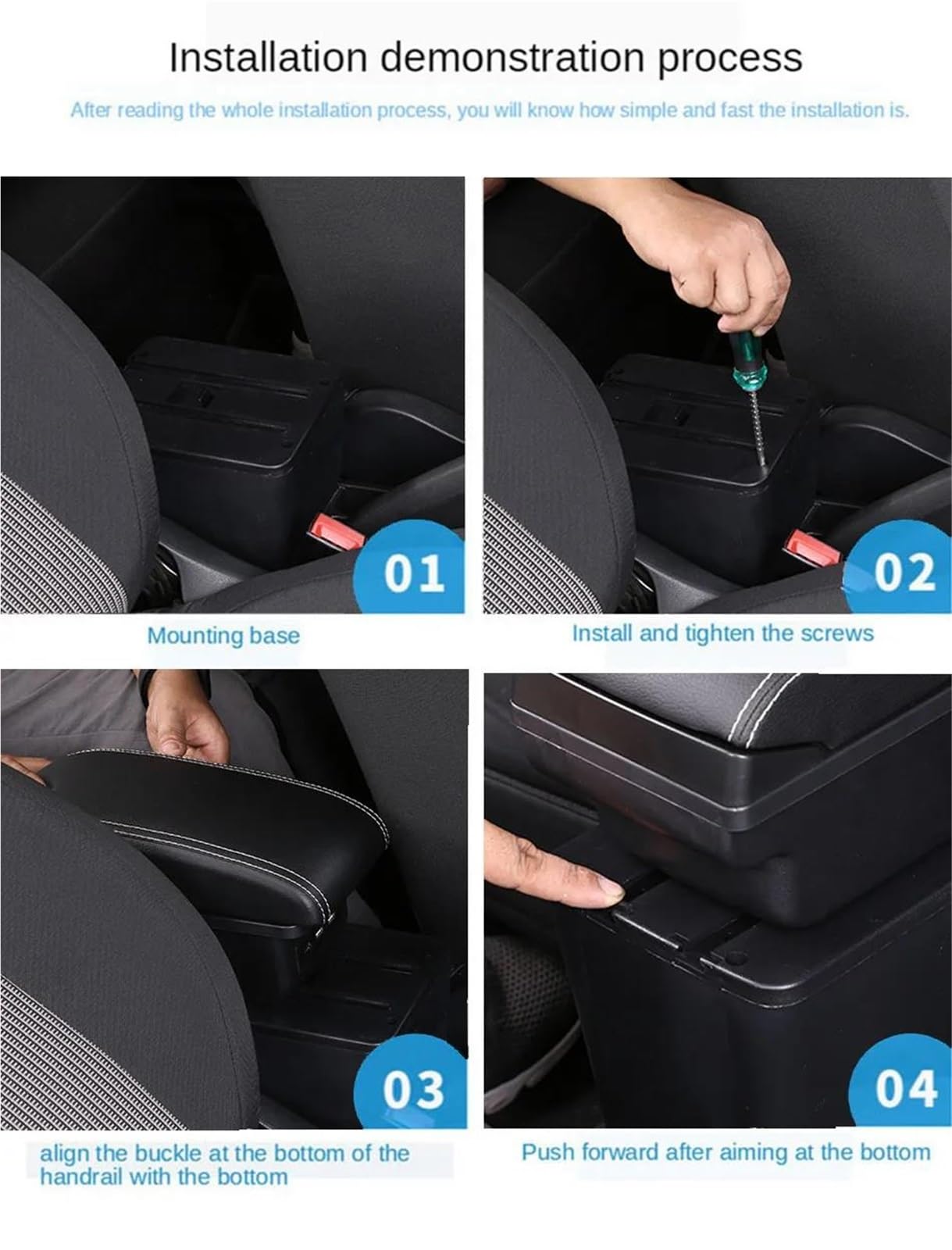 Installation demonstration process

After reading the whole installation process, you will know how simple and fast the installation is.

01

Mounting base

02

Install and tighten the screws

03

align the buckle at the bottom of the handrail with the bottom

04

Push forward after aiming at the bottom