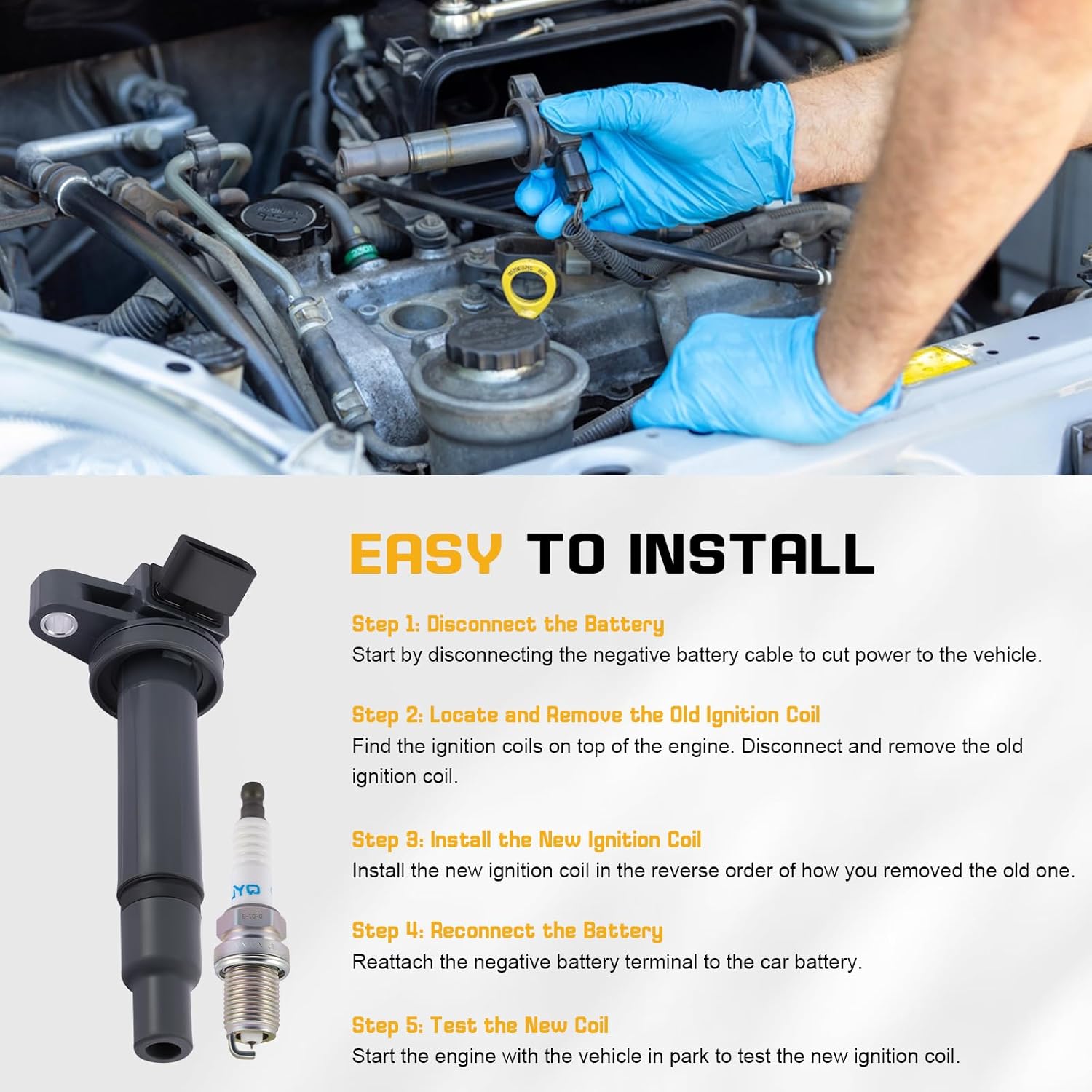 EASY TO INSTALL

Step 1: Disconnect the Battery
Start by disconnecting the negative battery cable to cut power to the vehicle.

Step 2: Locate and Remove the Old Ignition Coil
Find the ignition coils on top of the engine. Disconnect and remove the old ignition coil.

Step 3: Install the New Ignition Coil
Install the new ignition coil in the reverse order of how you removed the old one.

Step 4: Reconnect the Battery
Reattach the negative battery terminal to the car battery.

Step 5: Test the New Coil
Start the engine with the vehicle in park to test the new ignition coil.