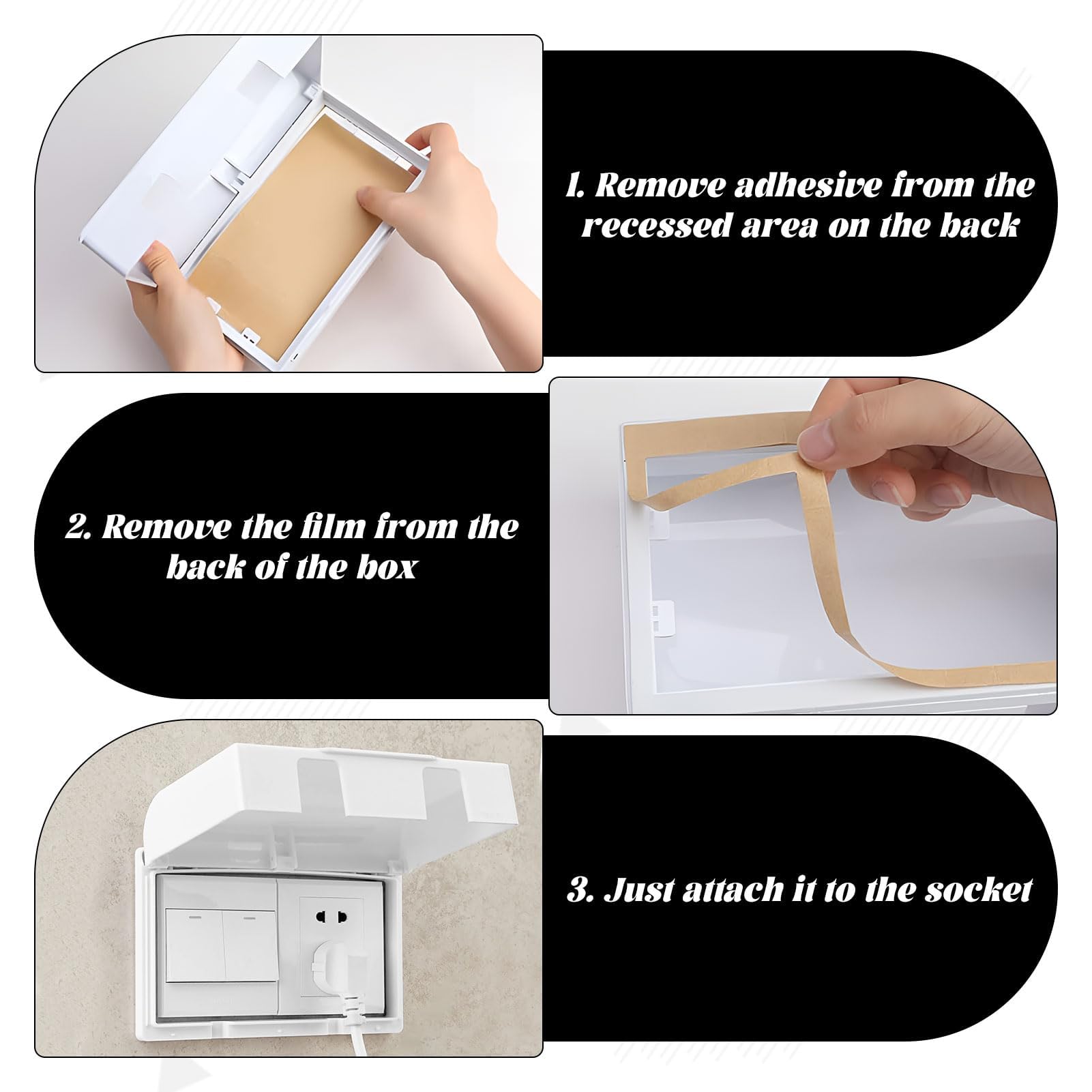 1. Remove adhesive from the recessed area on the back

2. Remove the film from the back of the box

3. Just attach it to the socket